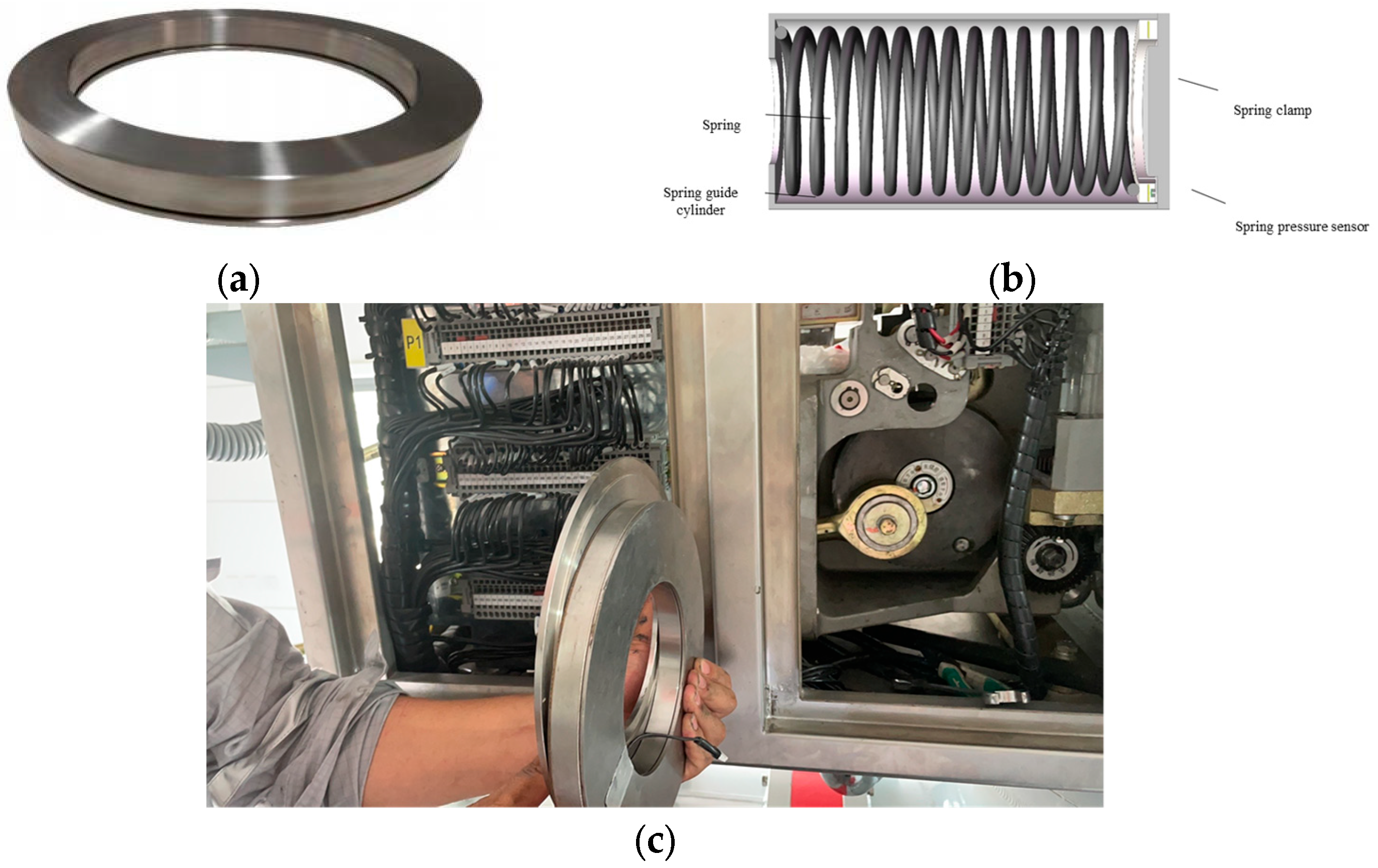 Spring

Spring guide cylinder

Spring clamp

Spring pressure sensor

(a)

(b)

P1

(c)