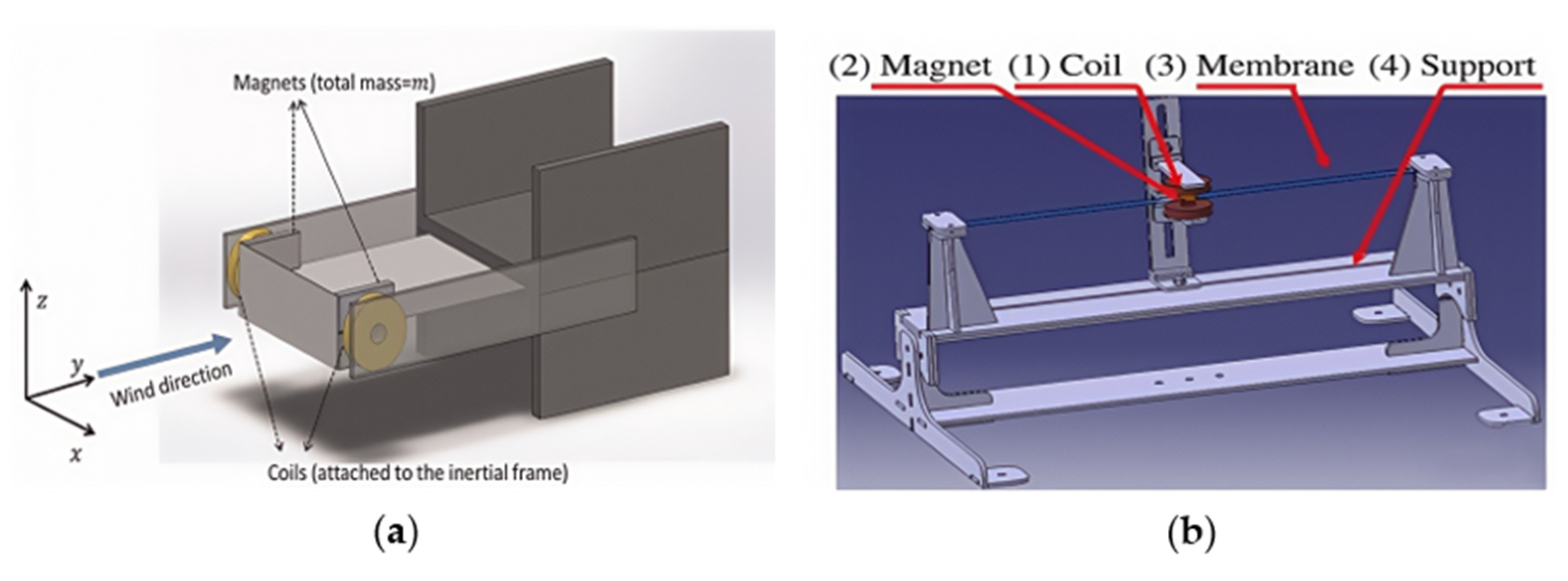 Magnets (total mass=$m$)

$z$

$y$

$x$

Wind direction

Coils (attached to the inertial frame)

(a)

(2) Magnet (1) Coil (3) Membrane (4) Support

(b)