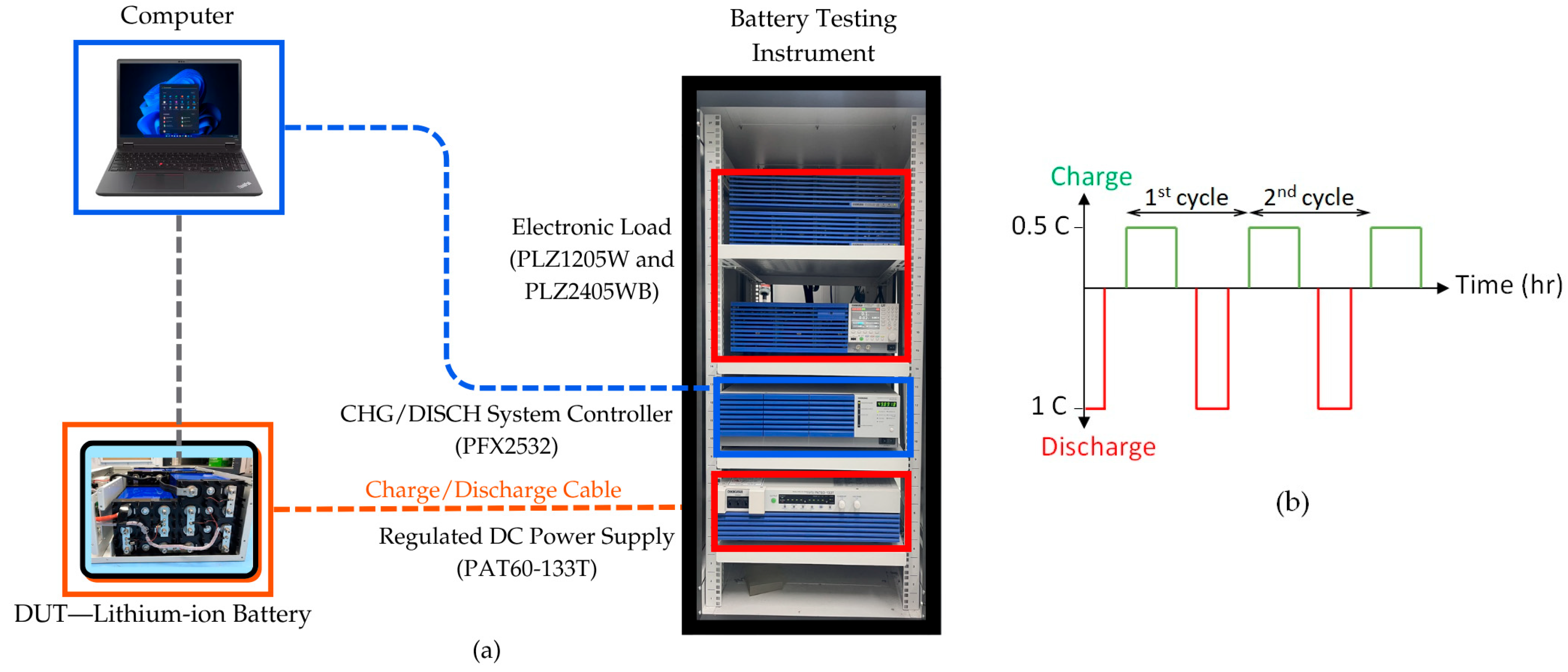 Computer

Battery Testing Instrument

Electronic Load (PLZ1205W and PLZ2405WB)

CHG/DISCH System Controller (PFX2532)

Charge/Discharge Cable

Regulated DC Power Supply (PAT60-133T)

DUT—Lithium-ion Battery

(a)

Charge

$1^{st}$ cycle

$2^{nd}$ cycle

0.5 C

Time (hr)

1 C

Discharge

(b)