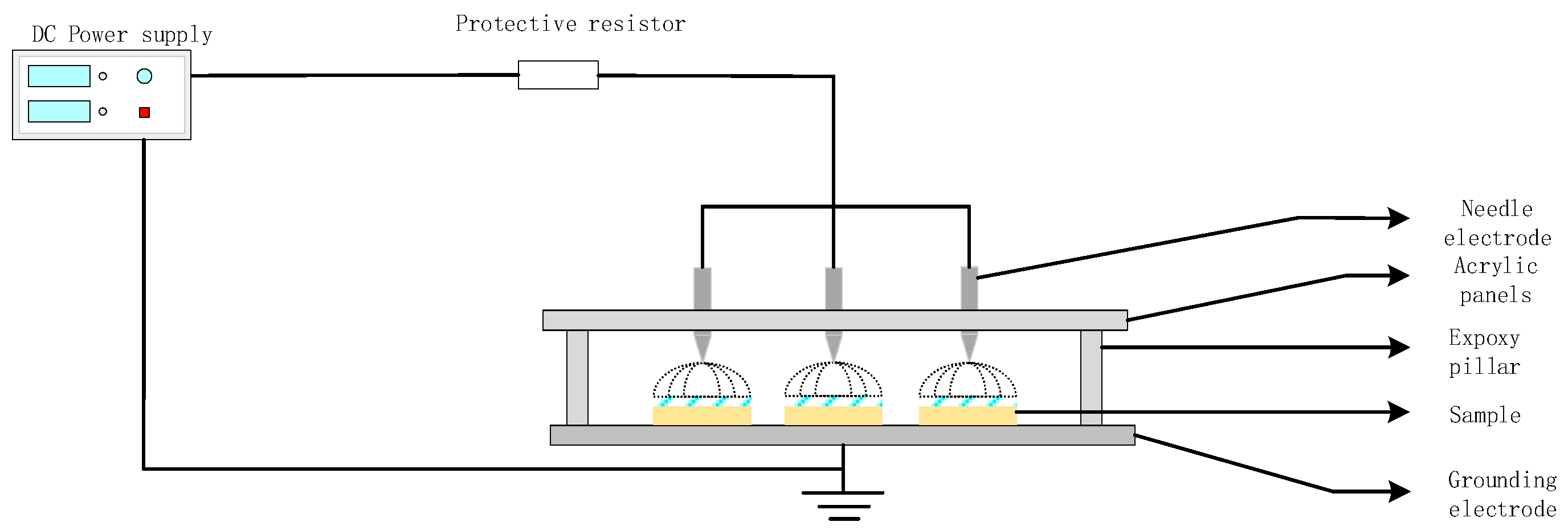 DC Power supply

Protective resistor

Needle electrode

Acrylic panels

Expoxy pillar

Sample

Grounding electrode