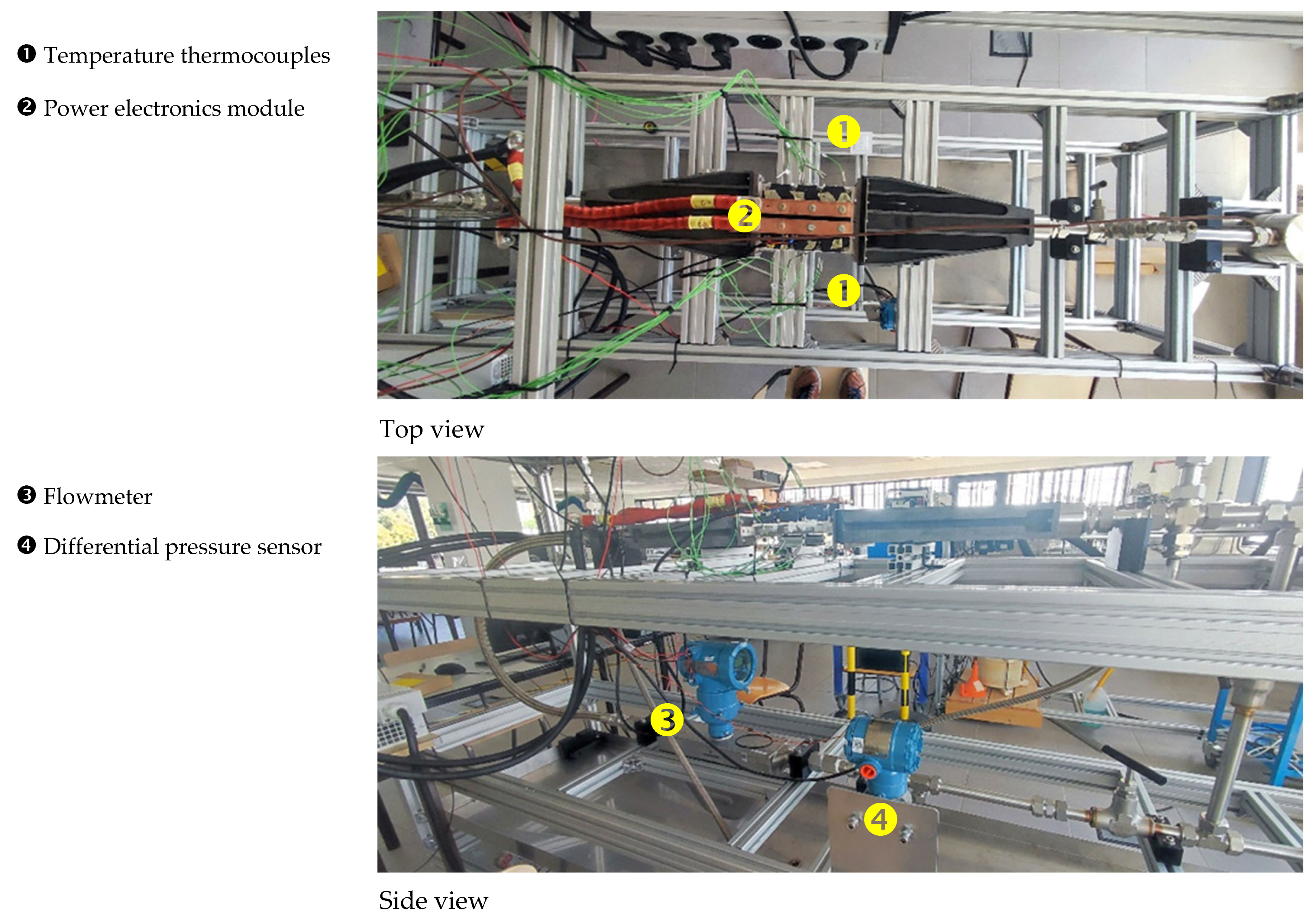 ❶ Temperature thermocouples

❷ Power electronics module

1

2

1

Top view

❸ Flowmeter

❹ Differential pressure sensor

3

4

Side view