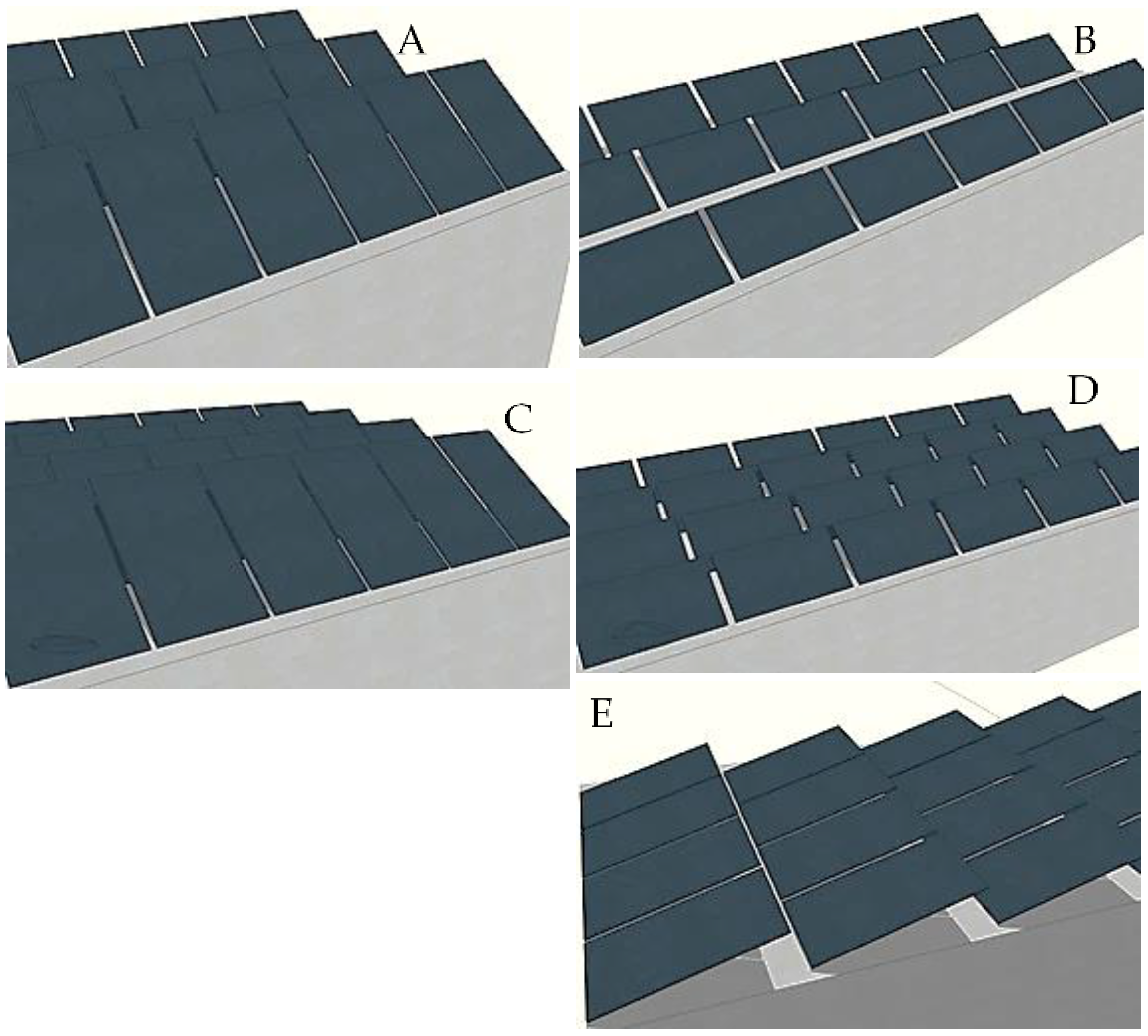 A

B

C

D

E