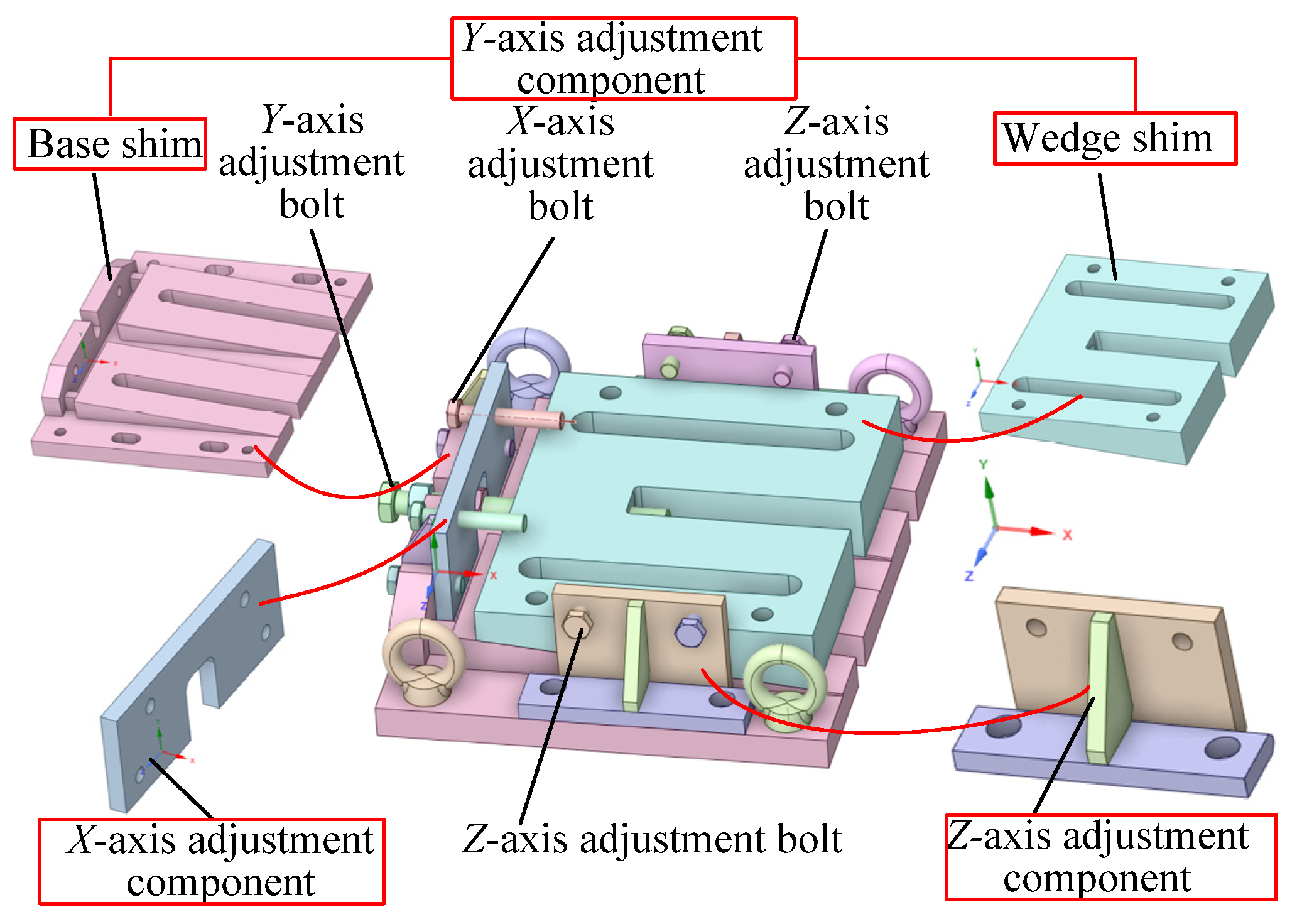 Y-axis adjustment component

Base shim

Y-axis adjustment bolt

X-axis adjustment bolt

Z-axis adjustment bolt

Wedge shim

Y
X
Z

X-axis adjustment component

Z-axis adjustment bolt

Z-axis adjustment component