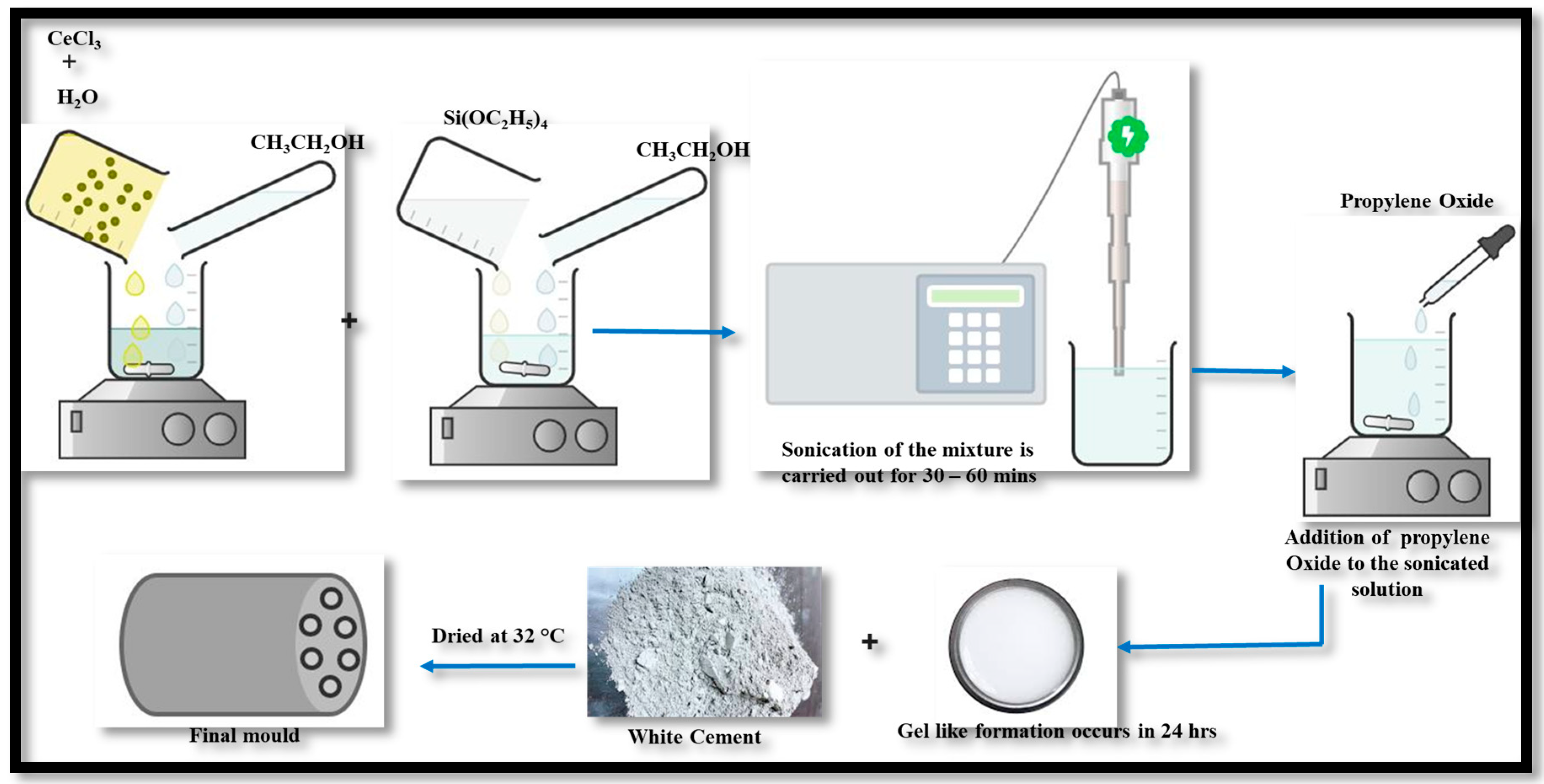 $CeCl_3$
+
$H_2O$

$CH_3CH_2OH$

+

$Si(OC_2H_5)_4$

$CH_3CH_2OH$

Sonication of the mixture is carried out for 30 – 60 mins

Propylene Oxide

Addition of propylene Oxide to the sonicated solution

Gel like formation occurs in 24 hrs

+

White Cement

Dried at 32 °C

Final mould