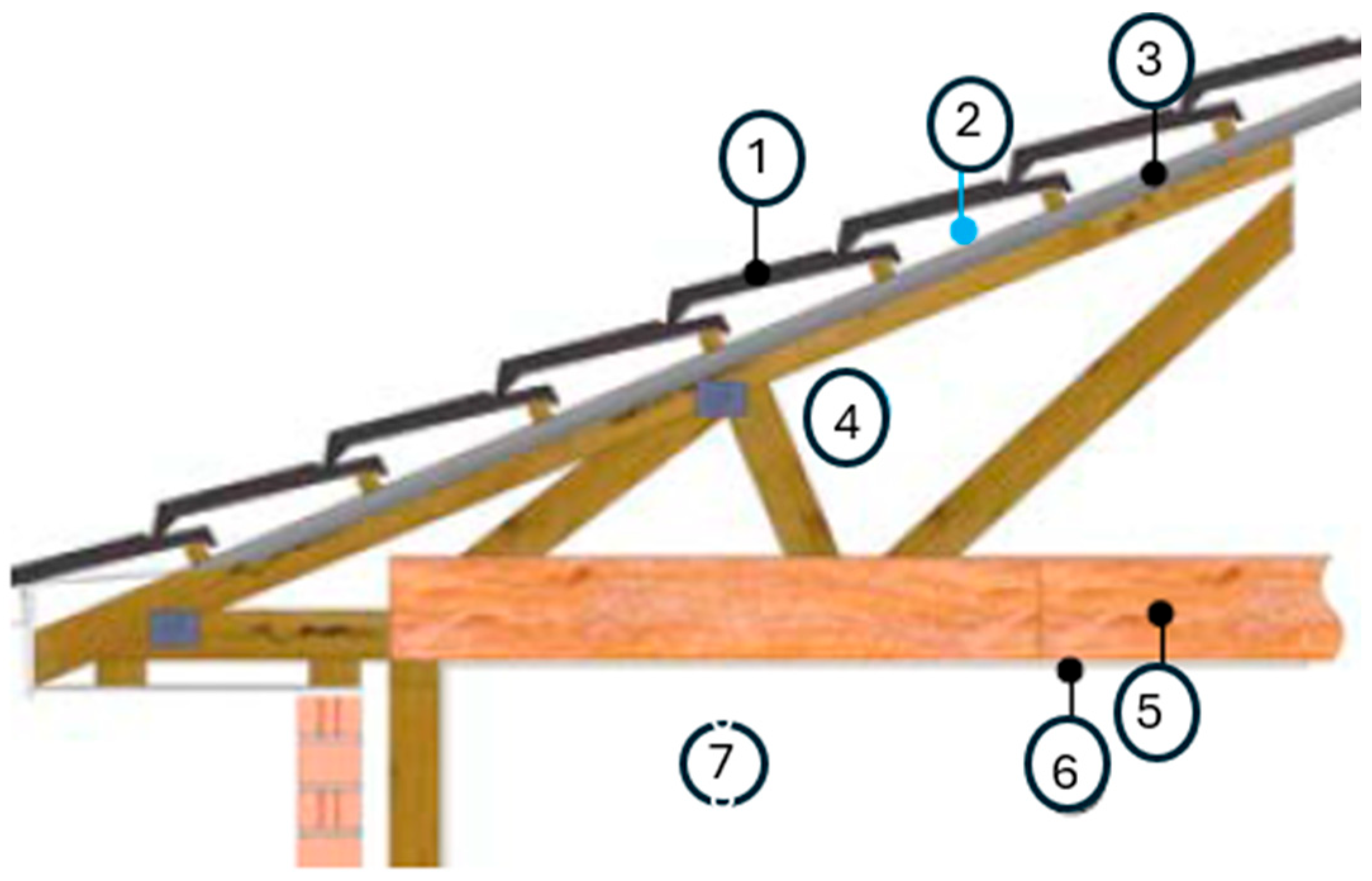 1
2
3
4
5
6
7