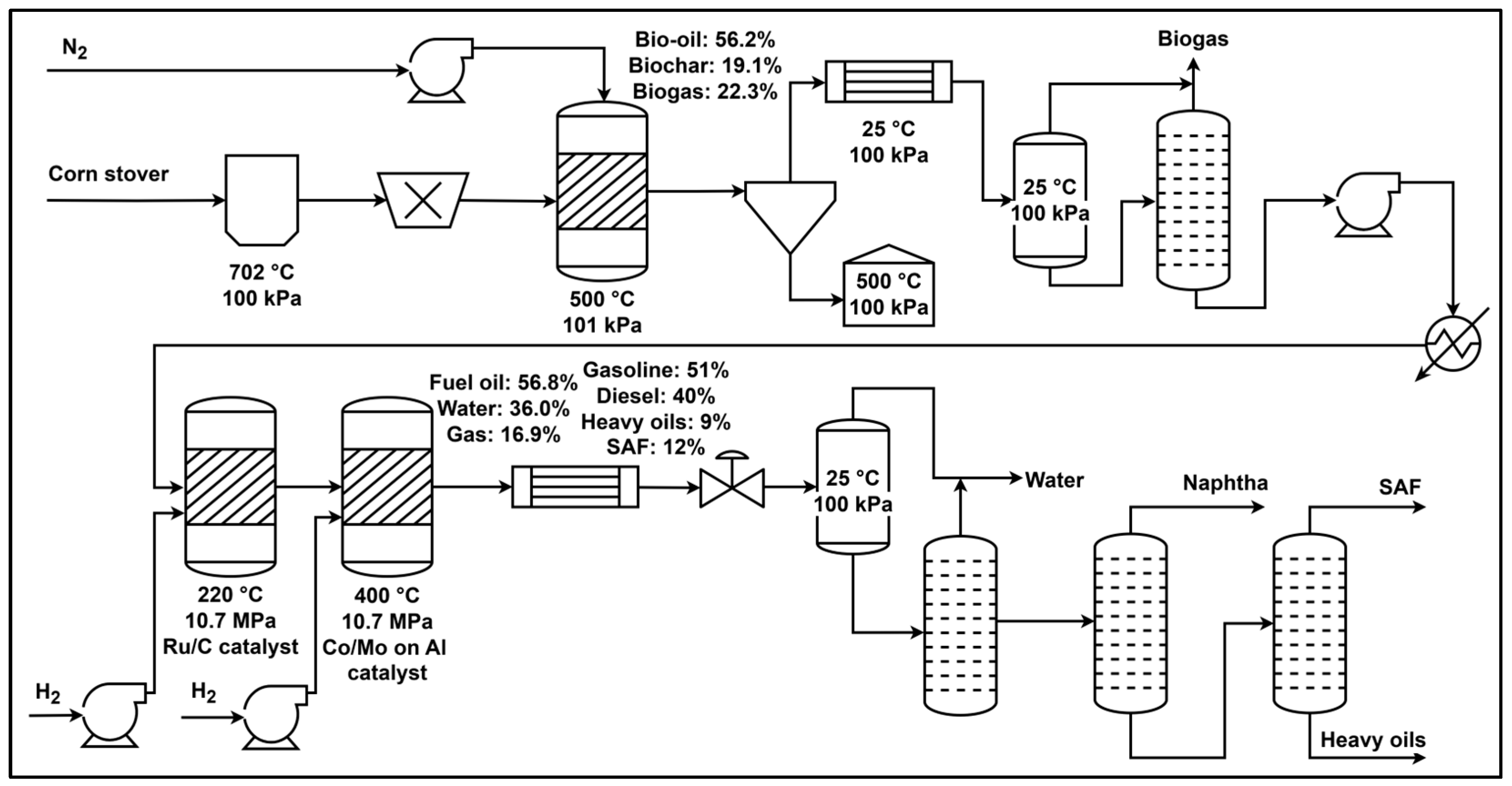 $N_2$

Bio-oil: 56.2%
Biochar: 19.1%
Biogas: 22.3%

Biogas

Corn stover

25 °C
100 kPa

25 °C
100 kPa

702 °C
100 kPa

500 °C
101 kPa

500 °C
100 kPa

Fuel oil: 56.8%
Water: 36.0%
Gas: 16.9%

Gasoline: 51%
Diesel: 40%
Heavy oils: 9%
SAF: 12%

25 °C
100 kPa

Water

Naphtha

SAF

220 °C
10.7 MPa
Ru/C catalyst

400 °C
10.7 MPa
Co/Mo on Al catalyst

$H_2$

$H_2$

Heavy oils