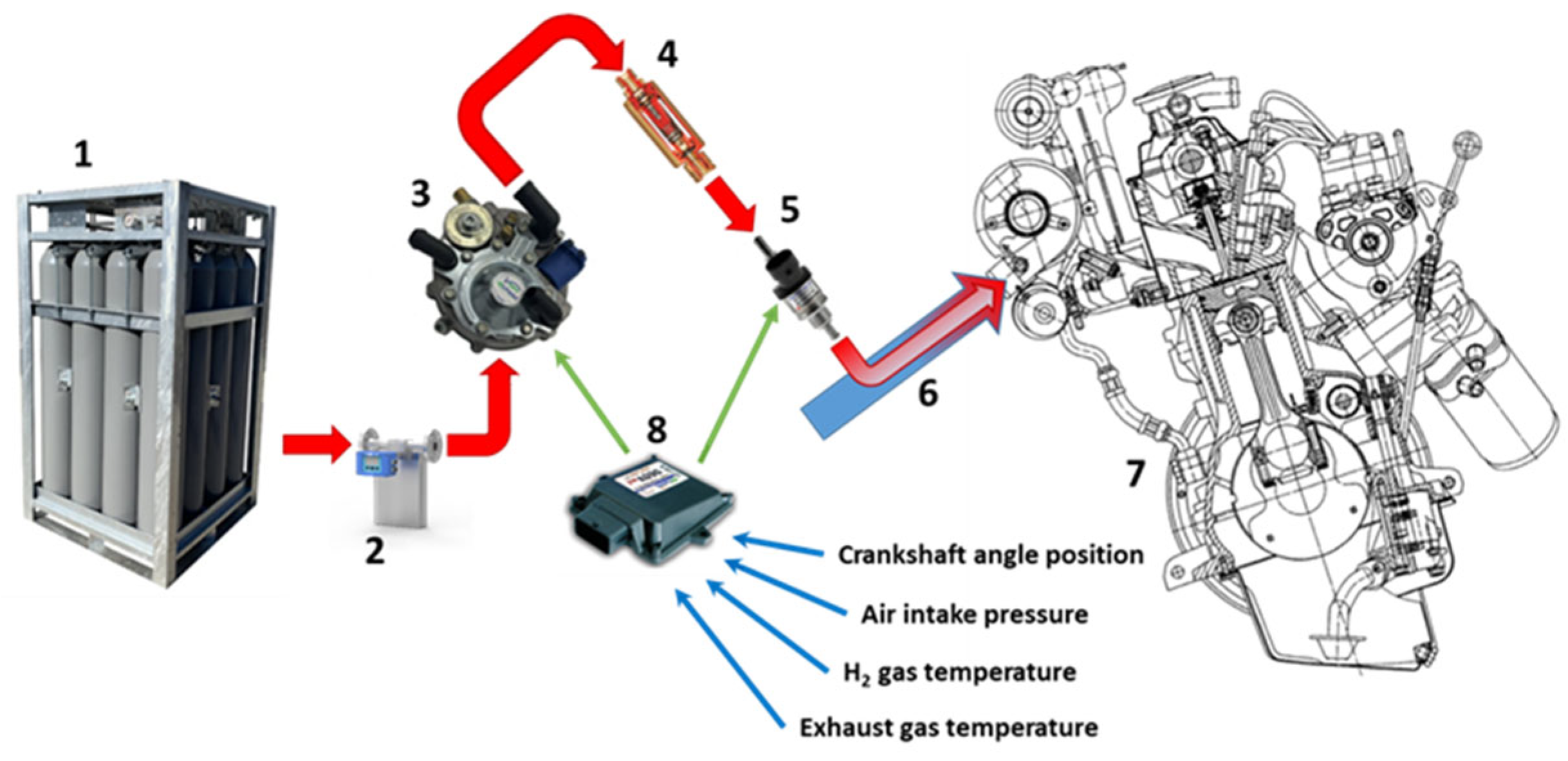 1

2

3

4

5

6

7

8

Crankshaft angle position

Air intake pressure

$H_2$ gas temperature

Exhaust gas temperature