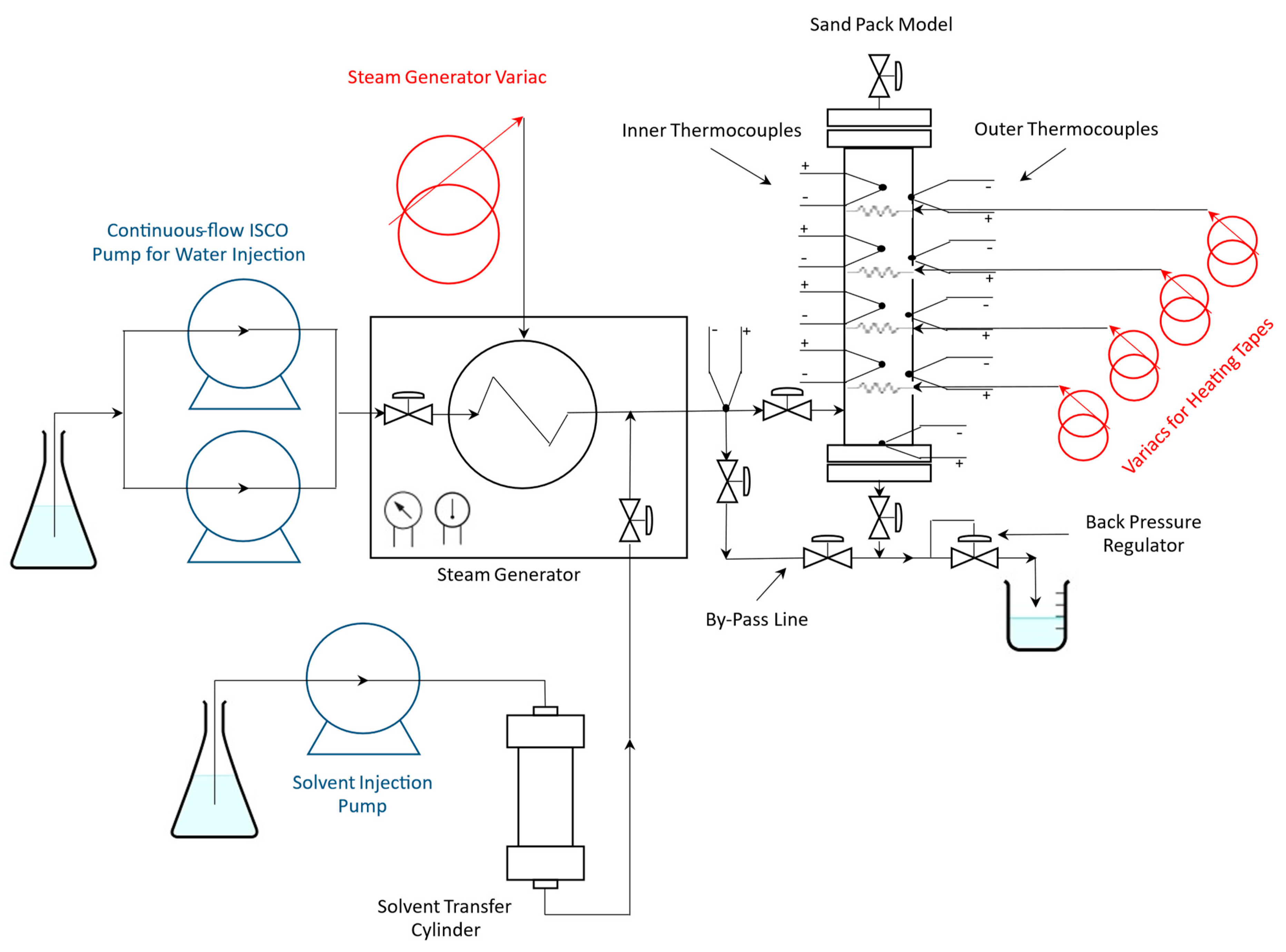 Sand Pack Model

Steam Generator Variac

Inner Thermocouples

Outer Thermocouples

Continuous-flow ISCO Pump for Water Injection

+
-
+
-
+
-
+
-

-
+
-
+
-
+
-
+
-
+

- +

Variacs for Heating Tapes

Steam Generator

Back Pressure Regulator

By-Pass Line

Solvent Injection Pump

Solvent Transfer Cylinder