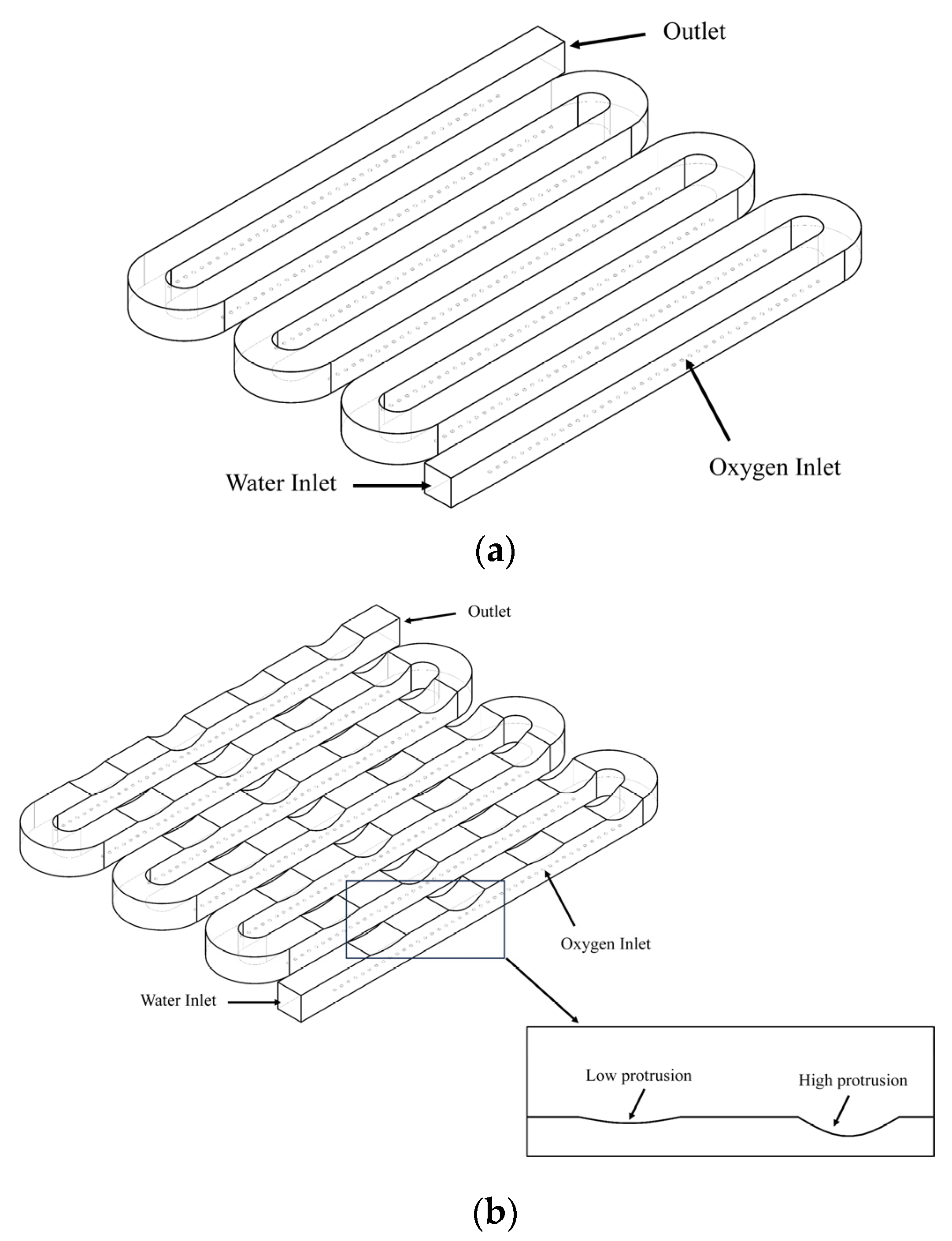 Outlet

Oxygen Inlet

Water Inlet

(a)

Outlet

Oxygen Inlet

Water Inlet

Low protrusion

High protrusion

(b)