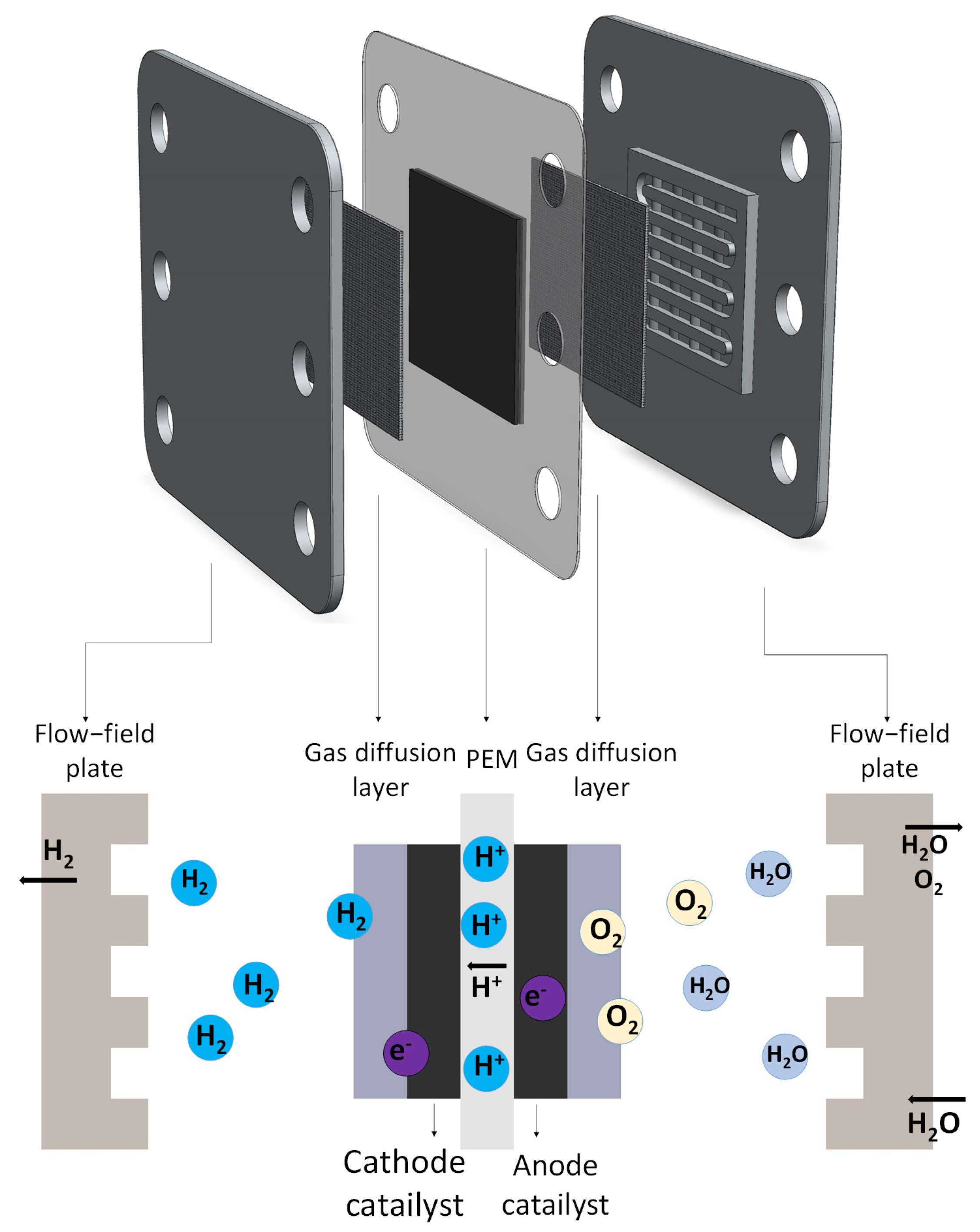 Flow−field plate

Gas diffusion layer

PEM

Gas diffusion layer

Flow−field plate

$H_2$

$H_2$

$H_2$

$H_2$

$H_2$

$H^+$

$H^+$

$H^+$

$H^+$

$e^-$

$e^-$

$O_2$

$O_2$

$O_2$

$H_2O$

$H_2O$

$H_2O$

$H_2O$

$O_2$

$H_2O$

Cathode catailyst

Anode catailyst