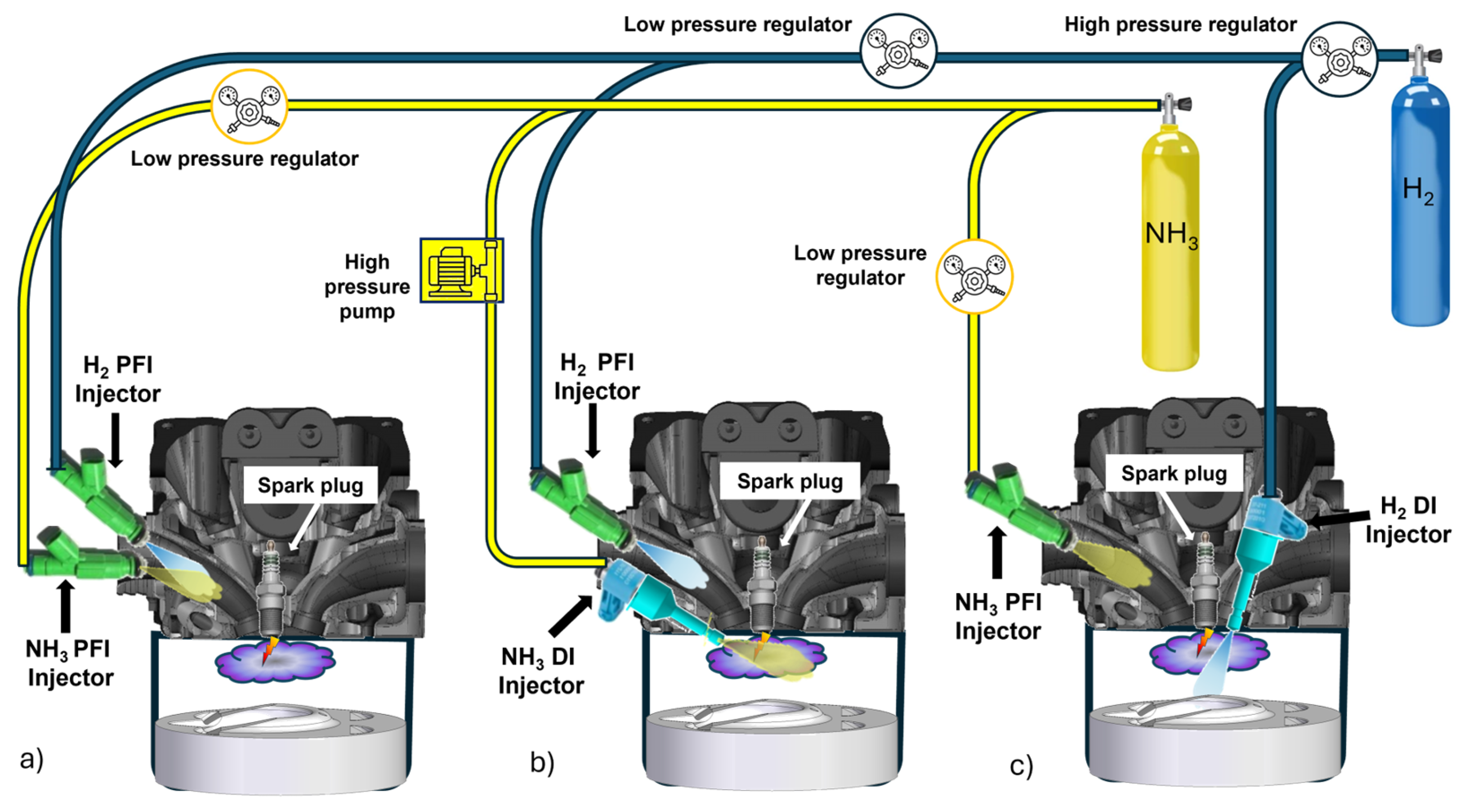 Low pressure regulator

High pressure regulator

Low pressure regulator

$H_2$

$NH_3$

High pressure pump

Low pressure regulator

$H_2$ PFI Injector

Spark plug

$NH_3$ PFI Injector

a)

$H_2$ PFI Injector

Spark plug

$NH_3$ DI Injector

b)

Spark plug

$H_2$ DI Injector

$NH_3$ PFI Injector

c)