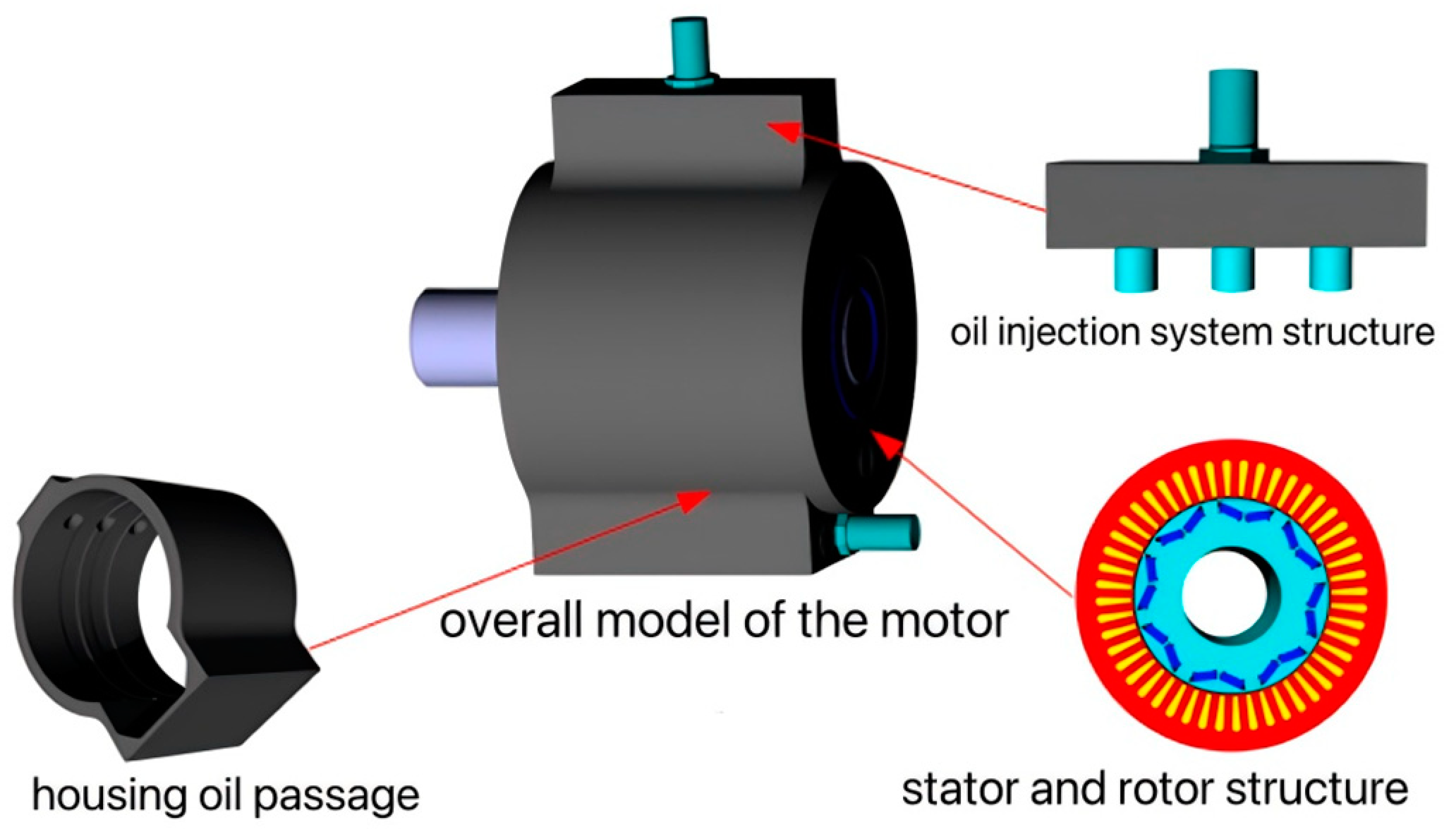 oil injection system structure

overall model of the motor

housing oil passage

stator and rotor structure