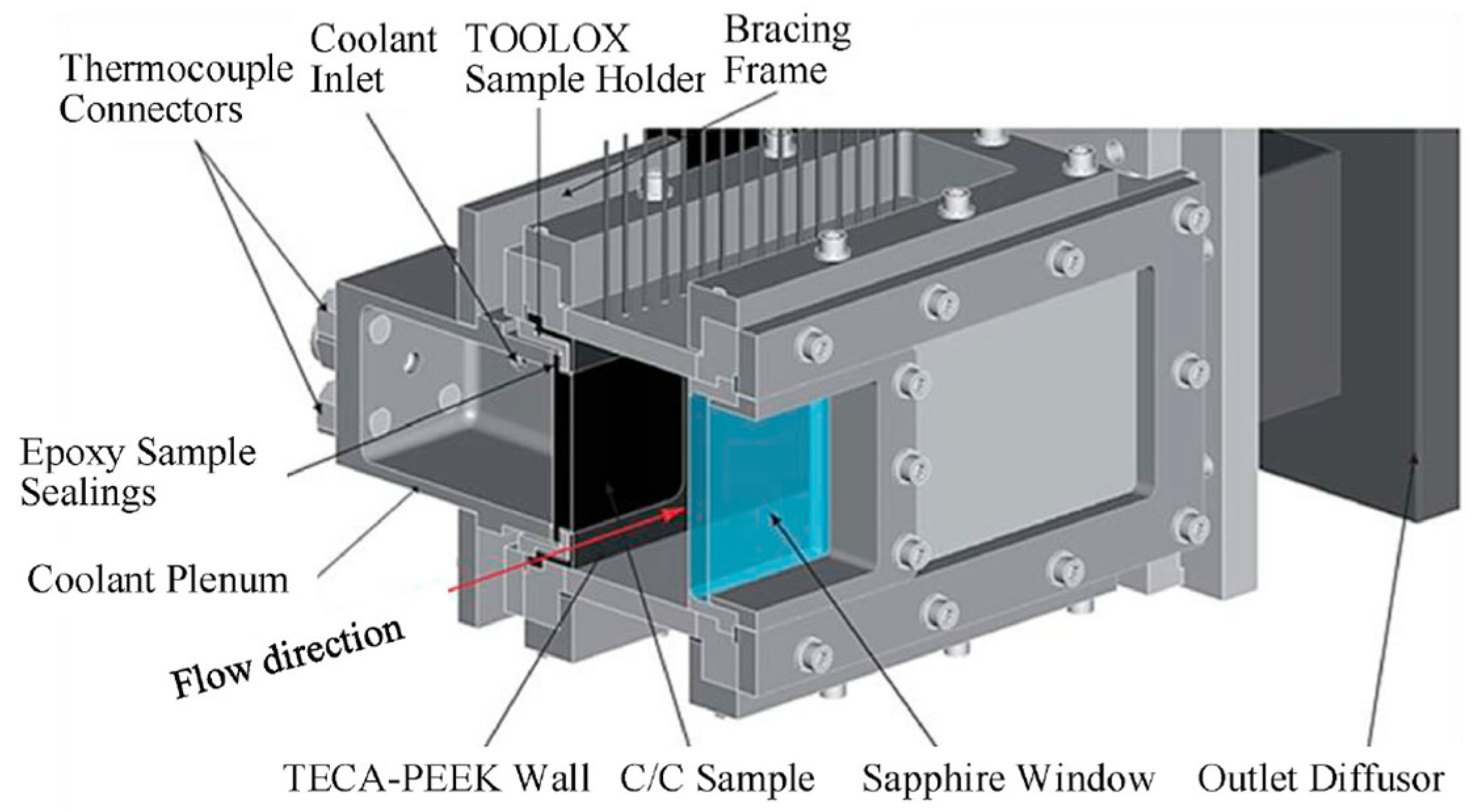 Thermocouple Connectors

Coolant Inlet

TOOLOX Sample Holder

Bracing Frame

Epoxy Sample Sealings

Coolant Plenum

Flow direction

TECA-PEEK Wall

C/C Sample

Sapphire Window

Outlet Diffusor