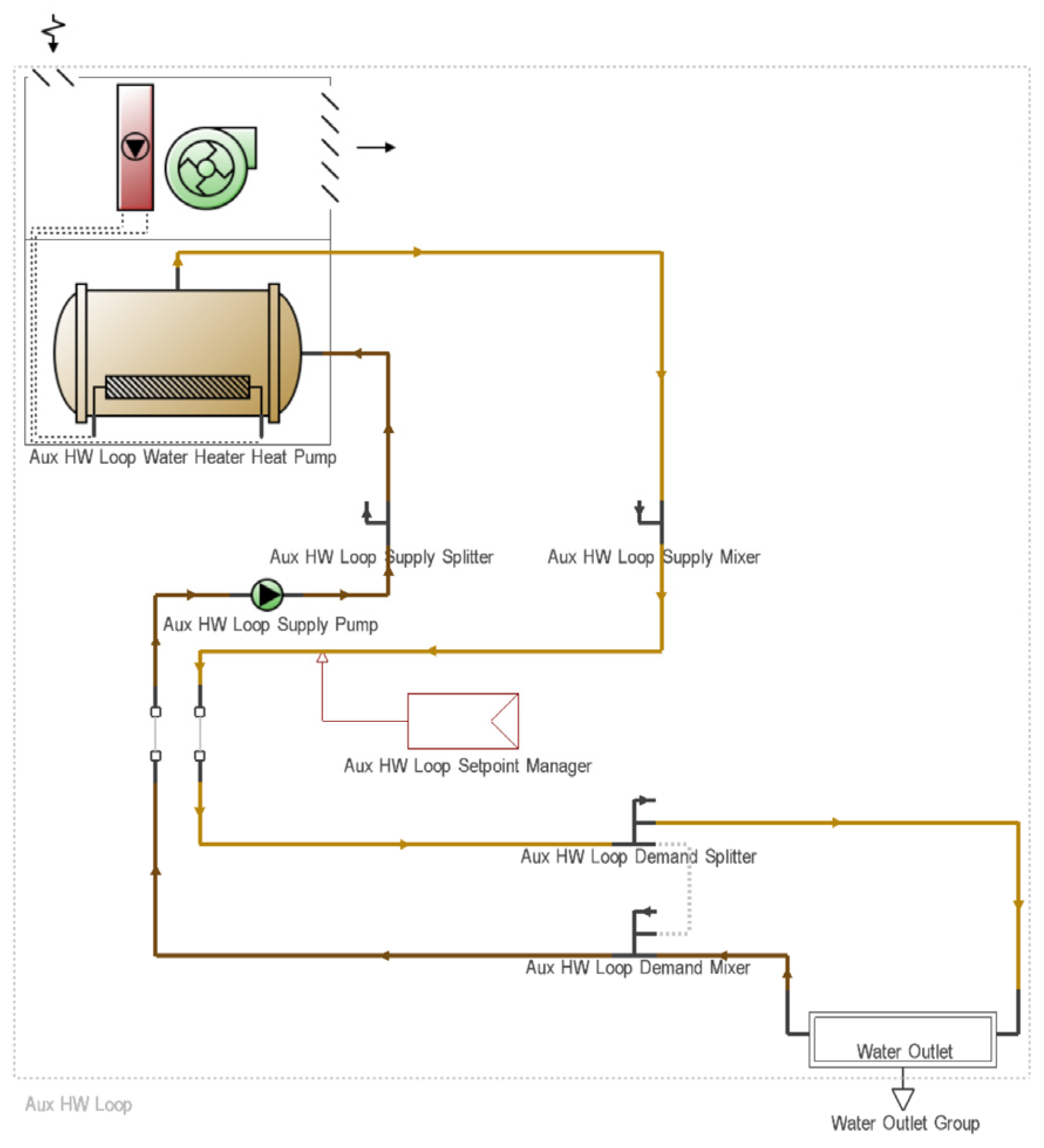 Aux HW Loop Water Heater Heat Pump

Aux HW Loop Supply Splitter

Aux HW Loop Supply Mixer

Aux HW Loop Supply Pump

Aux HW Loop Setpoint Manager

Aux HW Loop Demand Splitter

Aux HW Loop Demand Mixer

Water Outlet

Aux HW Loop

Water Outlet Group