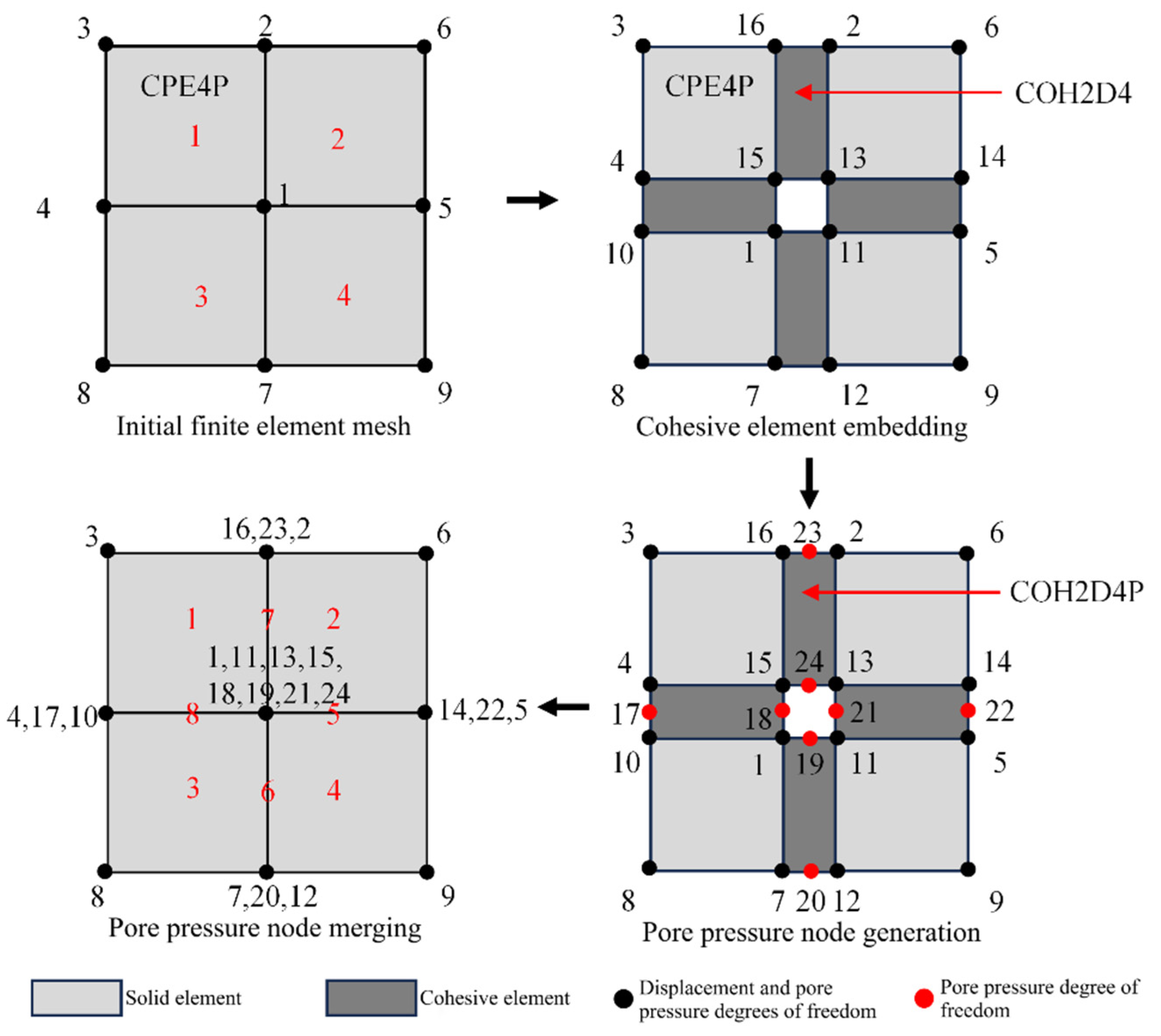 3 2 6
CPE4P
1 2
4 1 5
3 4
8 7 9
Initial finite element mesh

3 16 2 6
CPE4P
COH2D4
4 15 13 14
10 1 11 5
8 7 12 9
Cohesive element embedding

3 16,23,2 6
1 7 2
1,11,13,15,
18,19,21,24
4,17,10 8 5 14,22,5
3 6 4
8 7,20,12 9
Pore pressure node merging

3 16 23 2 6
COH2D4P
4 15 24 13 14
17 18 21 22
10 1 19 11 5
8 7 20 12 9
Pore pressure node generation

Solid element
Cohesive element
Displacement and pore pressure degrees of freedom
Pore pressure degree of freedom