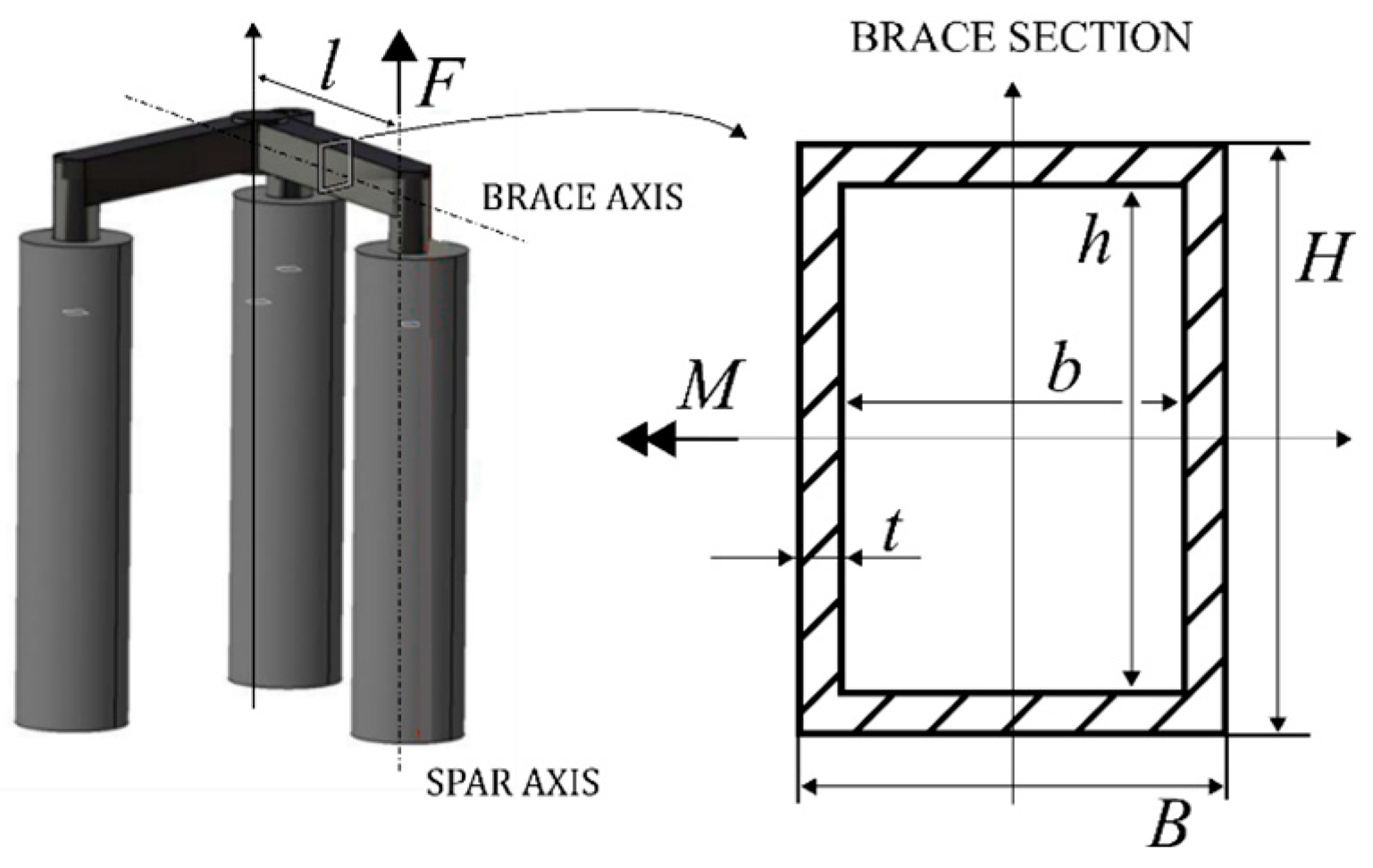 $l$

$F$

BRACE AXIS

SPAR AXIS

BRACE SECTION

$h$

$H$

$M$

$b$

$t$

$B$