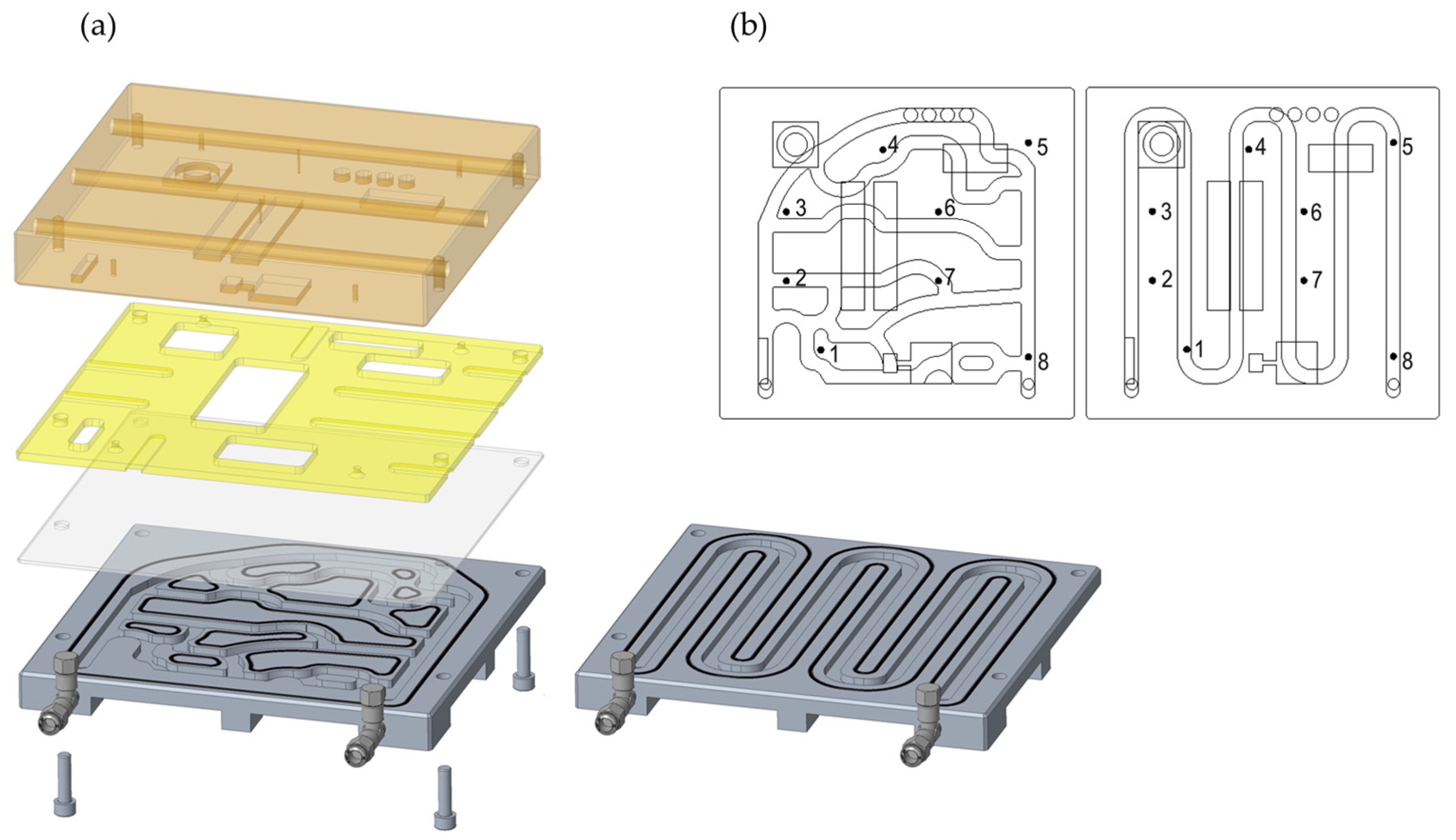 (a)

(b)

4
5
3
6
2
7
1
8

4
5
3
6
2
7
1
8