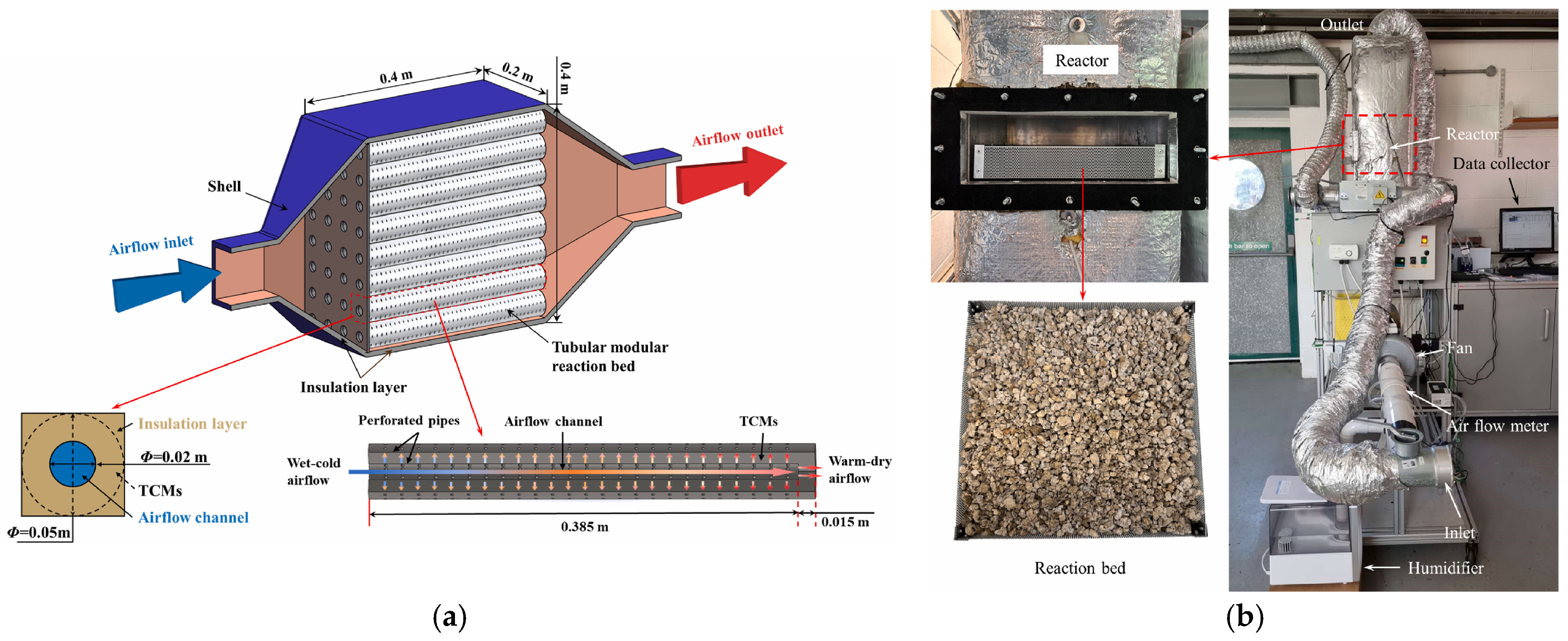 0.4 m
0.2 m
0.4 m
Airflow outlet
Shell
Airflow inlet
Tubular modular reaction bed
Insulation layer
Insulation layer
$\Phi$=0.02 m
TCMs
Airflow channel
$\Phi$=0.05m
Perforated pipes
Airflow channel
TCMs
Wet-cold airflow
Warm-dry airflow
0.385 m
0.015 m
(a)
Reactor
Reaction bed
Outlet
Reactor
Data collector
Fan
Air flow meter
Inlet
Humidifier
(b)