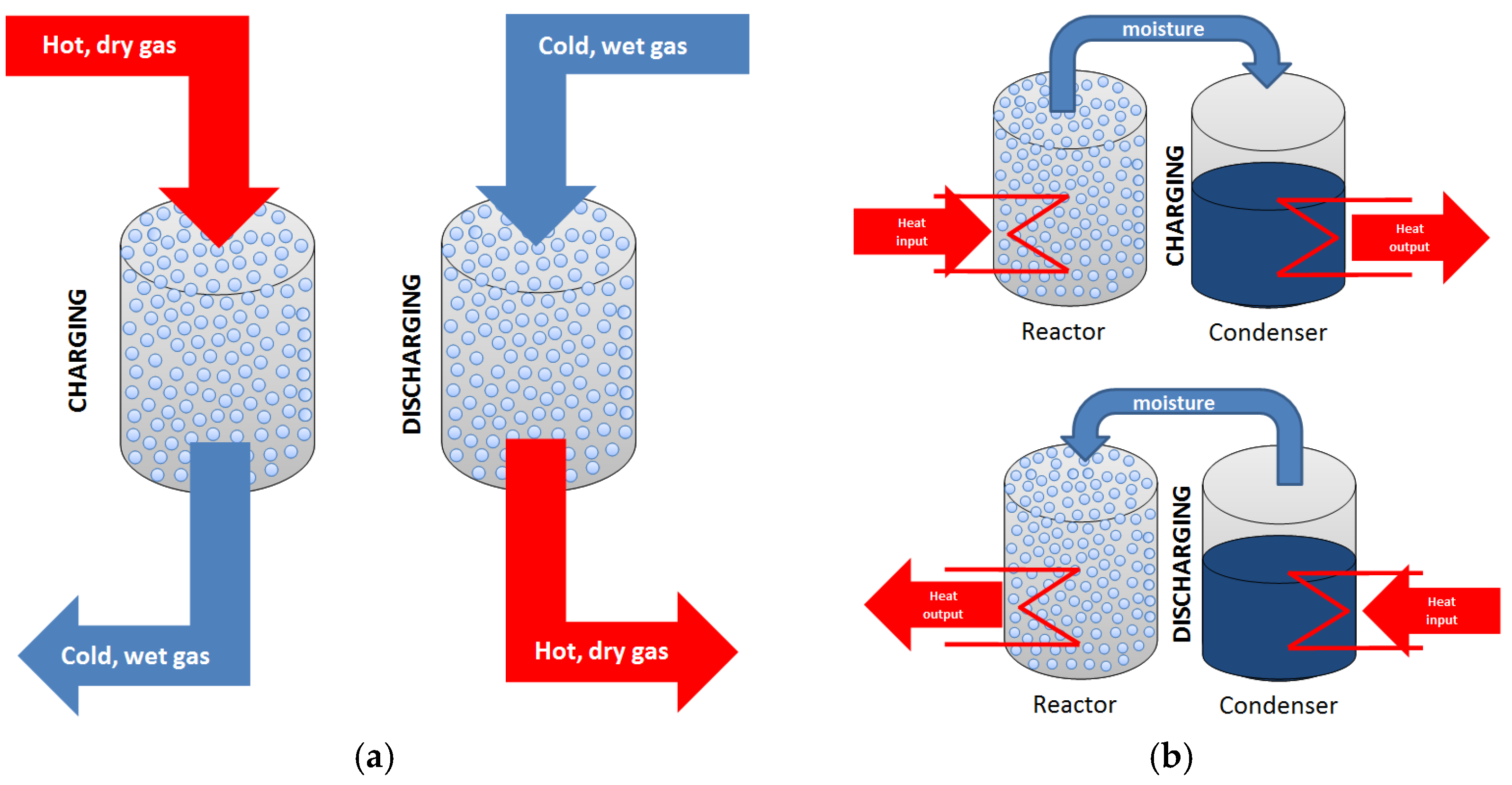 Hot, dry gas

CHARGING

Cold, wet gas

Cold, wet gas

DISCHARGING

Hot, dry gas

(a)

moisture

Heat input

CHARGING

Heat output

Reactor

Condenser

moisture

Heat output

DISCHARGING

Heat input

Reactor

Condenser

(b)