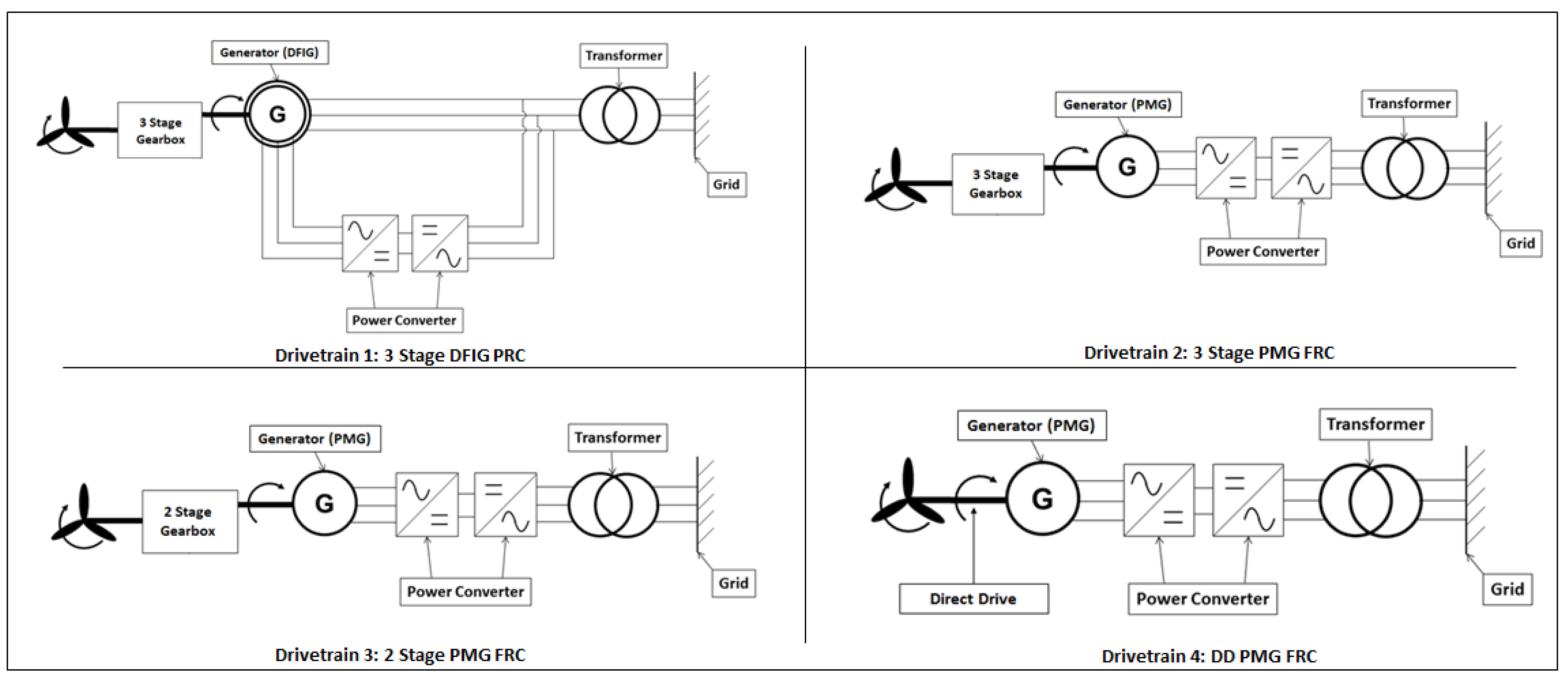 Generator (DFIG)

Transformer

3 Stage Gearbox

G

Grid

Power Converter

Drivetrain 1: 3 Stage DFIG PRC

Generator (PMG)

Transformer

3 Stage Gearbox

G

Power Converter

Grid

Drivetrain 2: 3 Stage PMG FRC

Generator (PMG)

Transformer

2 Stage Gearbox

G

Power Converter

Grid

Drivetrain 3: 2 Stage PMG FRC

Generator (PMG)

Transformer

G

Direct Drive

Power Converter

Grid

Drivetrain 4: DD PMG FRC