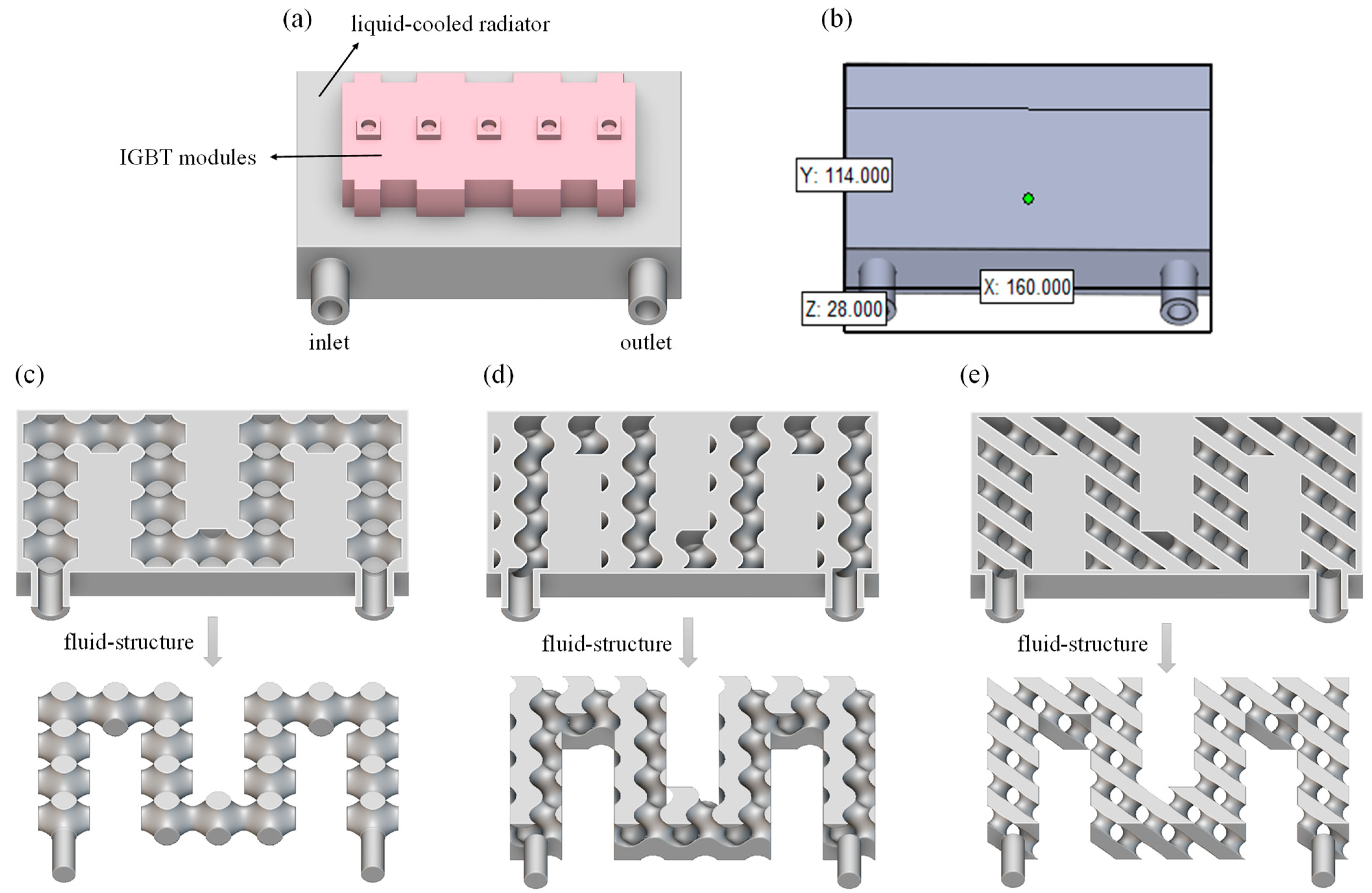 (a)
liquid-cooled radiator
IGBT modules
inlet
outlet

(b)
Y: 114.000
X: 160.000
Z: 28.000

(c)
fluid-structure

(d)
fluid-structure

(e)
fluid-structure