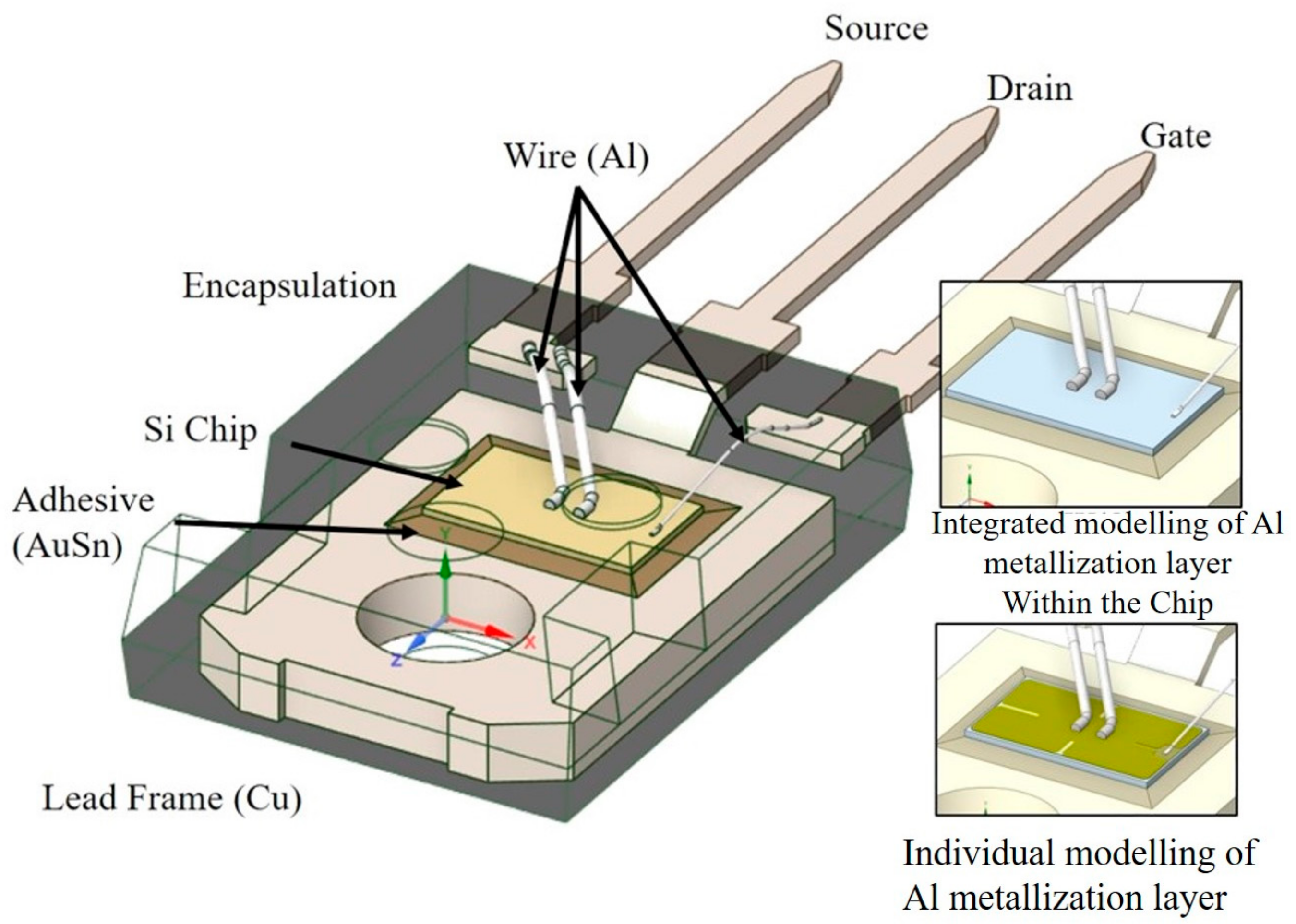 Source

Drain

Gate

Wire (Al)

Encapsulation

Si Chip

Adhesive (AuSn)

Y

X

Z

Lead Frame (Cu)

Integrated modelling of Al metallization layer Within the Chip

Individual modelling of Al metallization layer