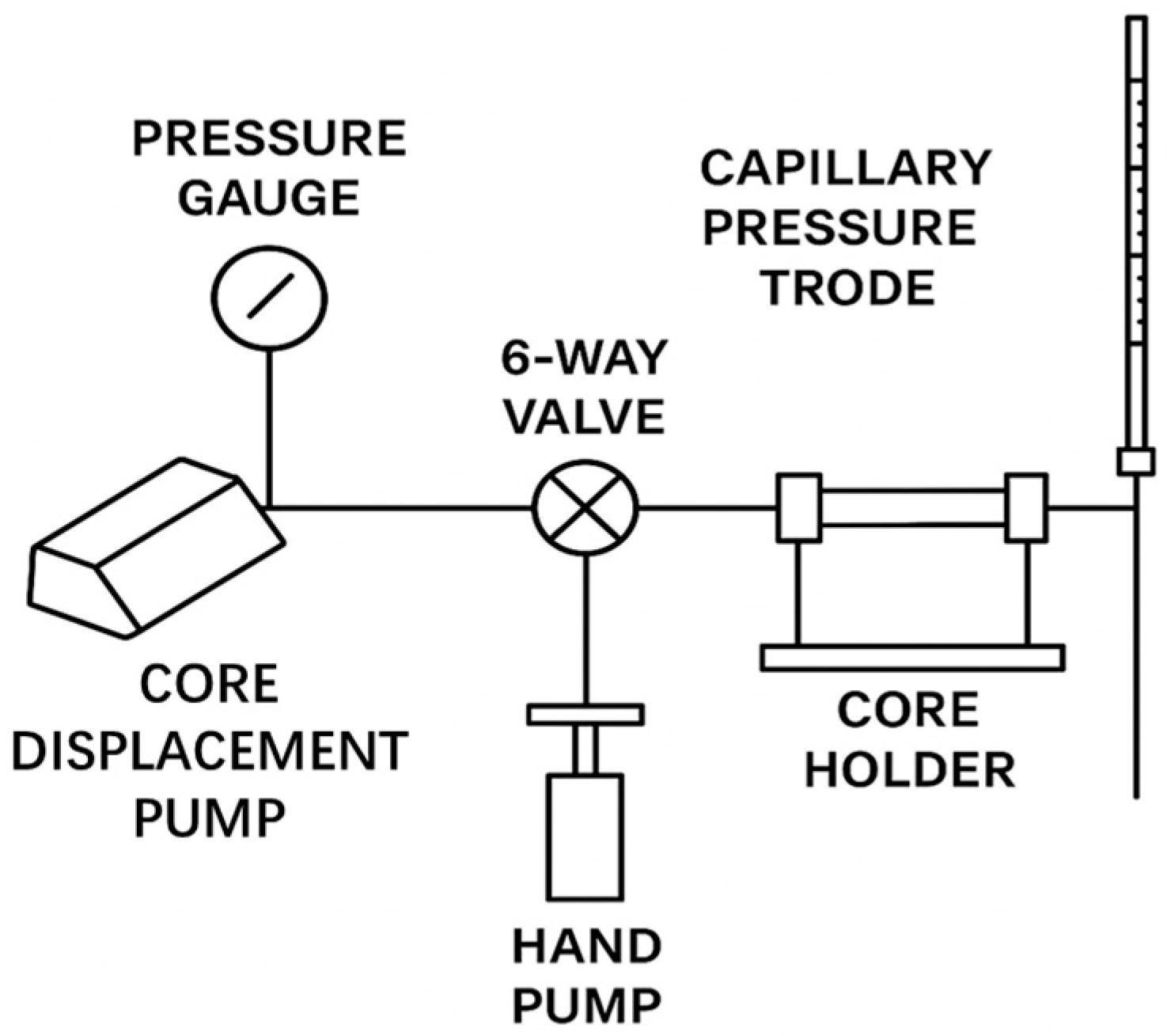 PRESSURE GAUGE

CAPILLARY PRESSURE TRODE

6-WAY VALVE

CORE DISPLACEMENT PUMP

CORE HOLDER

HAND PUMP