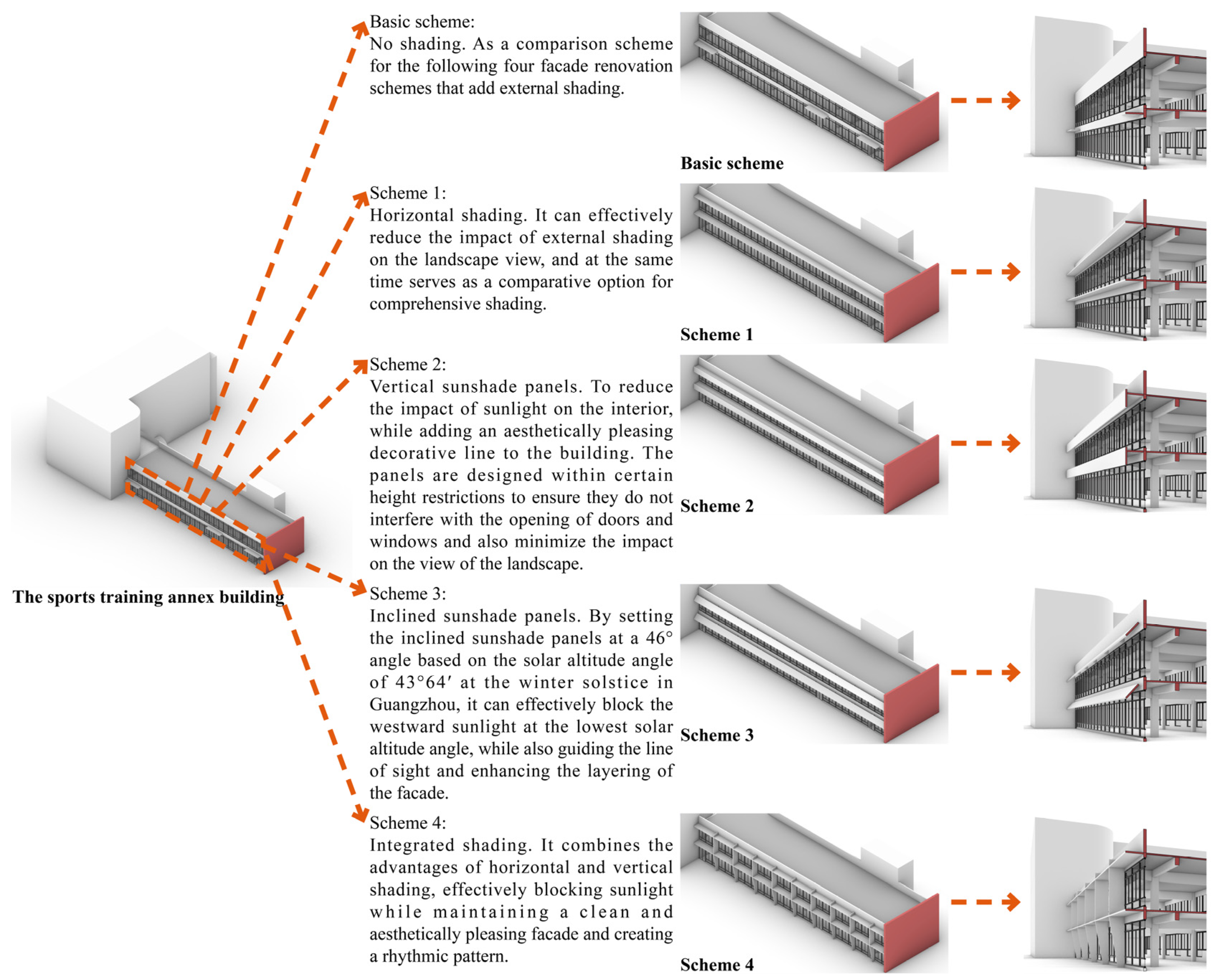 The sports training annex building

Basic scheme:
No shading. As a comparison scheme for the following four facade renovation schemes that add external shading.

Basic scheme

Scheme 1:
Horizontal shading. It can effectively reduce the impact of external shading on the landscape view, and at the same time serves as a comparative option for comprehensive shading.

Scheme 1

Scheme 2:
Vertical sunshade panels. To reduce the impact of sunlight on the interior, while adding an aesthetically pleasing decorative line to the building. The panels are designed within certain height restrictions to ensure they do not interfere with the opening of doors and windows and also minimize the impact on the view of the landscape.

Scheme 2

Scheme 3:
Inclined sunshade panels. By setting the inclined sunshade panels at a 46° angle based on the solar altitude angle of 43°64′ at the winter solstice in Guangzhou, it can effectively block the westward sunlight at the lowest solar altitude angle, while also guiding the line of sight and enhancing the layering of the facade.

Scheme 3

Scheme 4:
Integrated shading. It combines the advantages of horizontal and vertical shading, effectively blocking sunlight while maintaining a clean and aesthetically pleasing facade and creating a rhythmic pattern.

Scheme 4