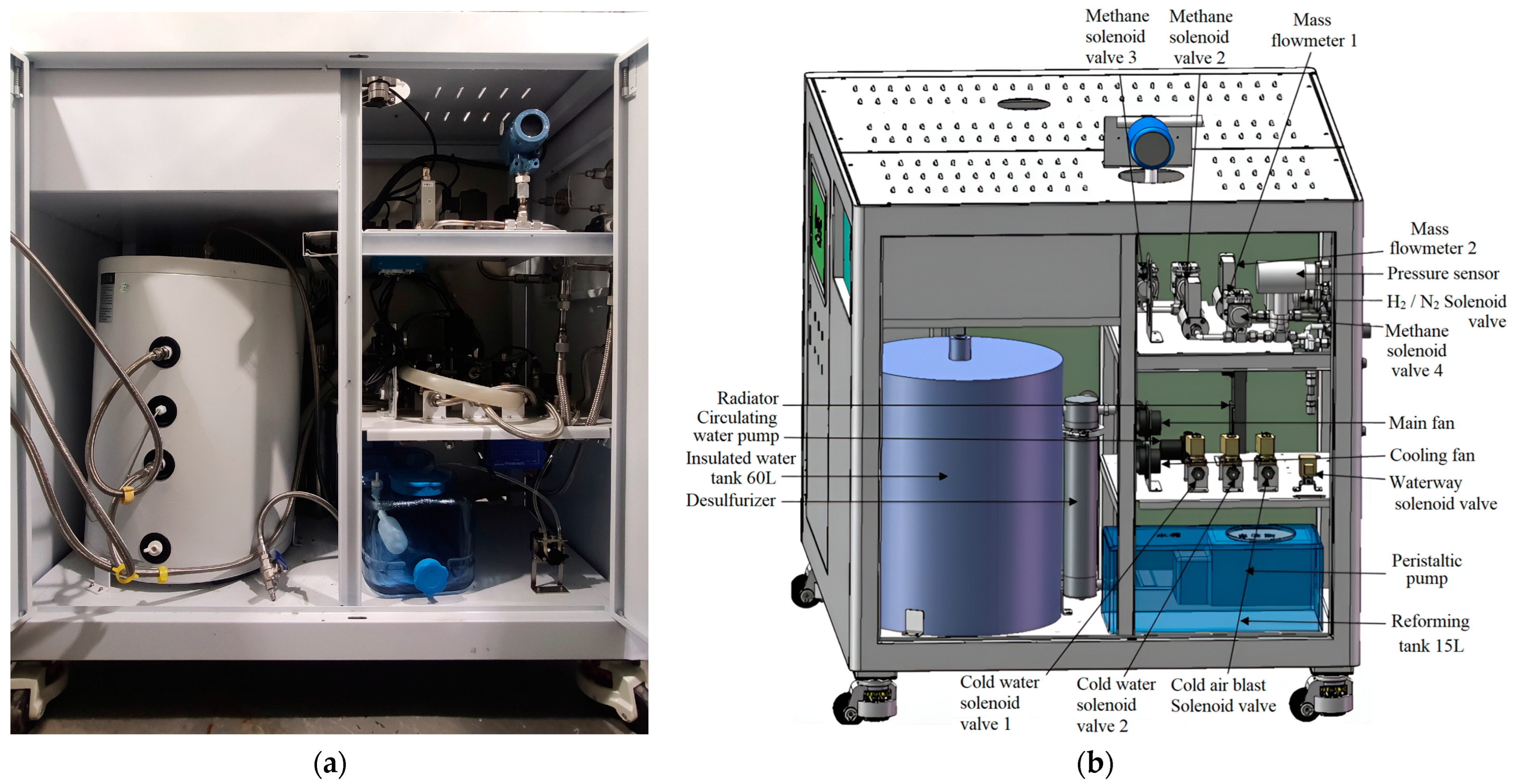 Methane solenoid valve 3

Methane solenoid valve 2

Mass flowmeter 1

Mass flowmeter 2

Pressure sensor

$H_2$ / $N_2$ Solenoid valve

Methane solenoid valve 4

Radiator

Circulating water pump

Insulated water tank 60L

Desulfurizer

Main fan

Cooling fan

Waterway solenoid valve

Peristaltic pump

Reforming tank 15L

Cold water solenoid valve 1

Cold water solenoid valve 2

Cold air blast Solenoid valve

(a)

(b)