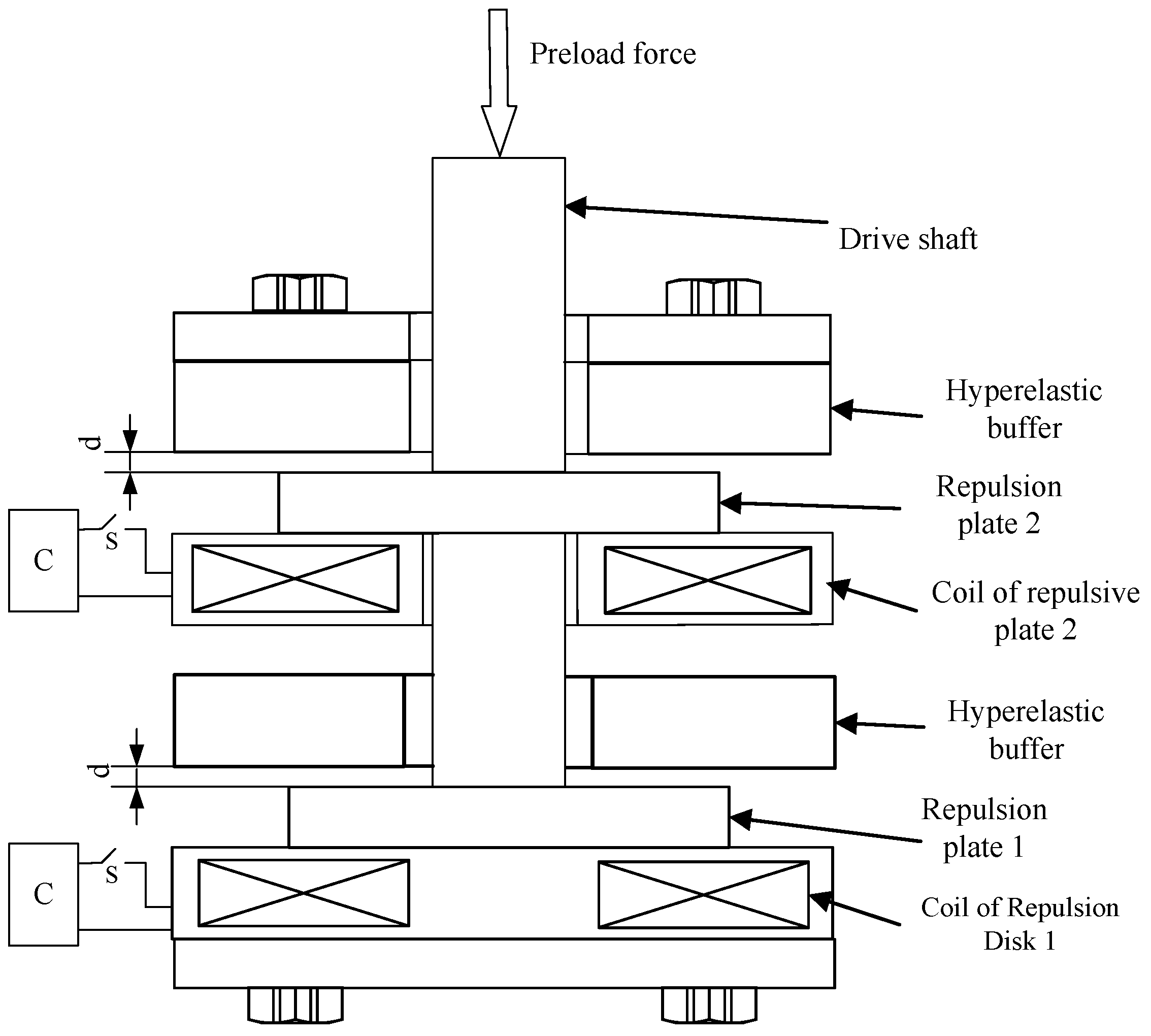 Preload force

Drive shaft

Hyperelastic buffer

d

Repulsion plate 2

C

S

Coil of repulsive plate 2

Hyperelastic buffer

d

Repulsion plate 1

C

S

Coil of Repulsion Disk 1