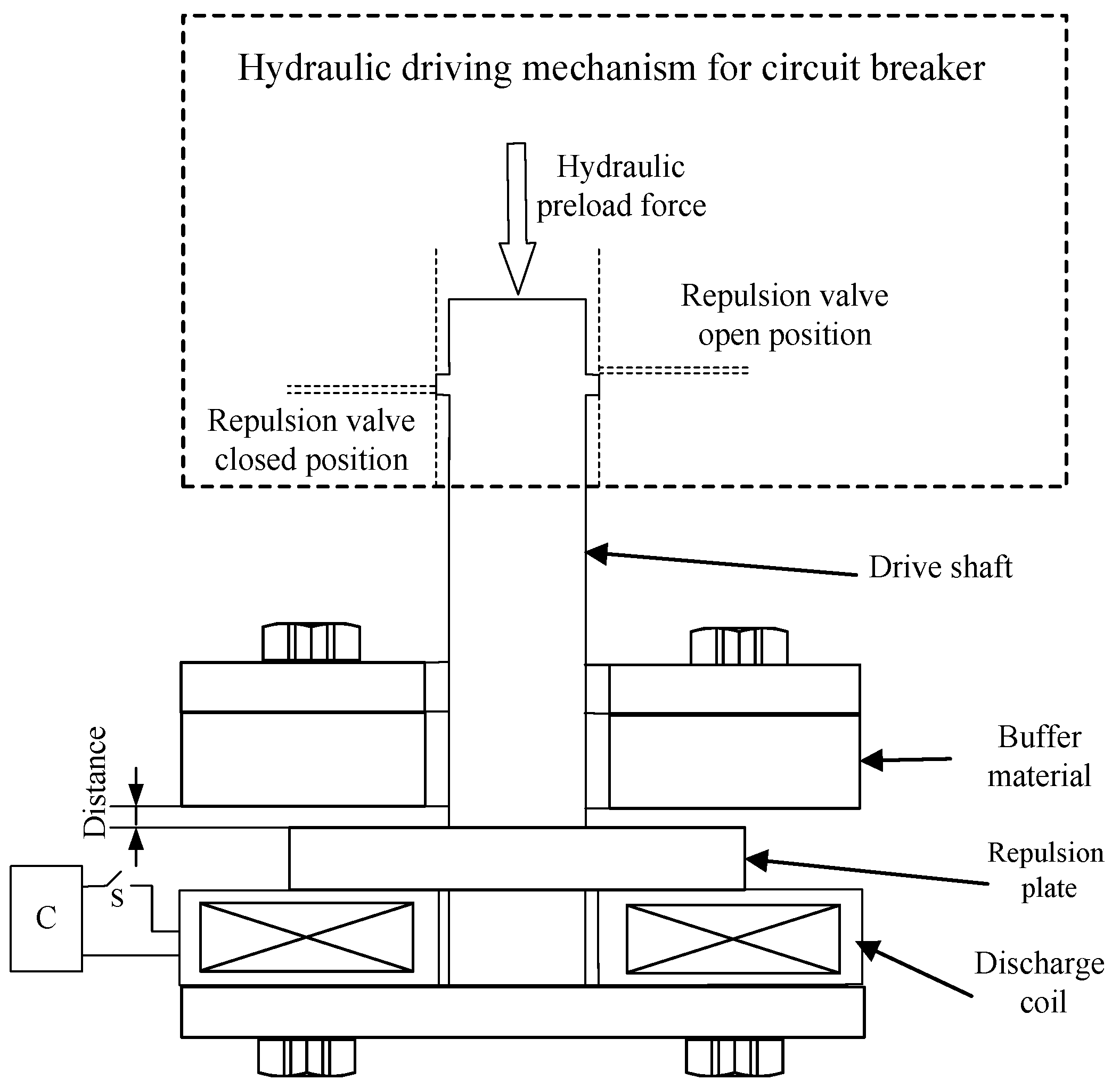 Hydraulic driving mechanism for circuit breaker

Hydraulic preload force

Repulsion valve open position

Repulsion valve closed position

Drive shaft

Buffer material

Distance

Repulsion plate

C

S

Discharge coil