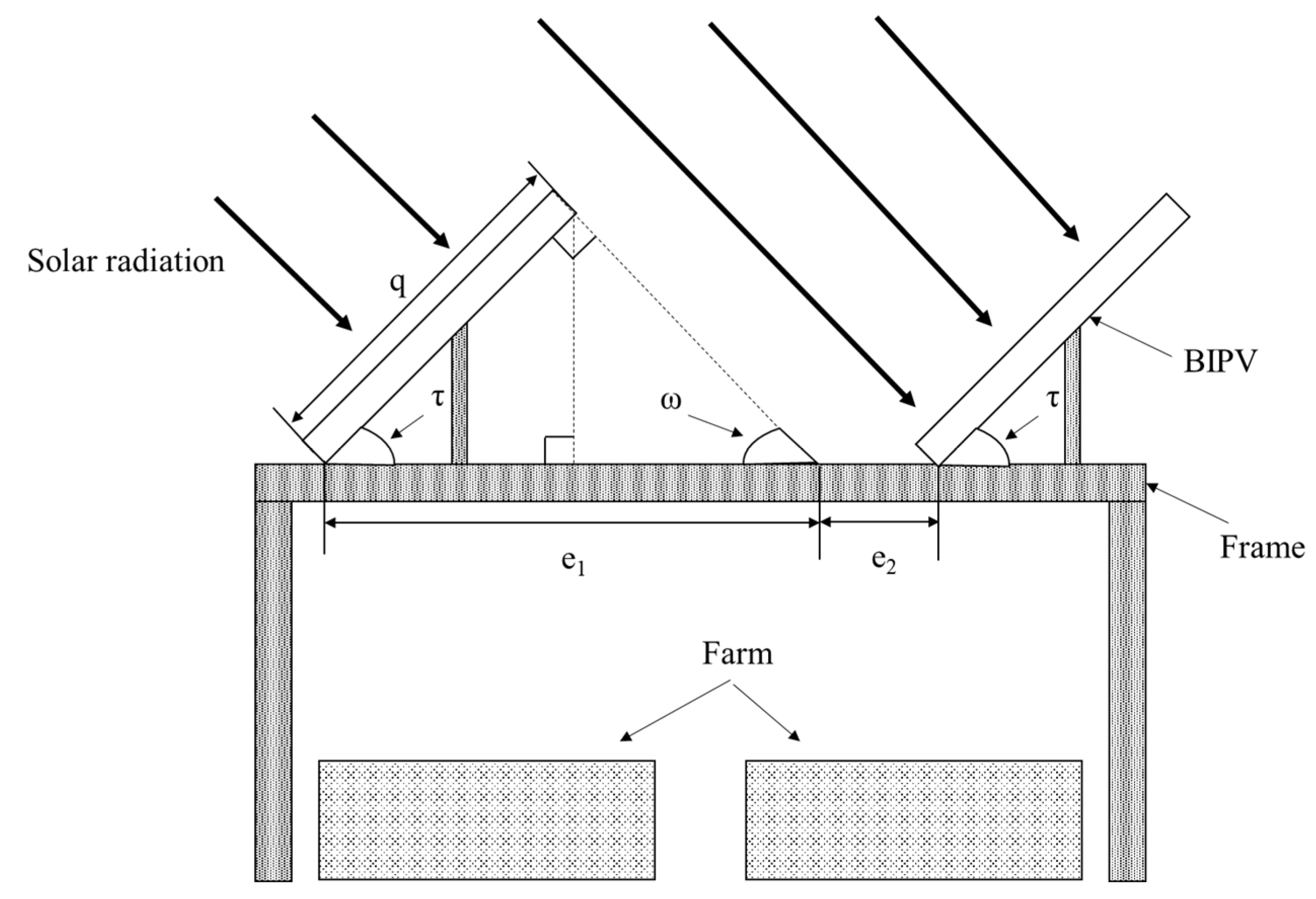 Solar radiation

q

τ

ω

τ

BIPV

Frame

$e_1$

$e_2$

Farm