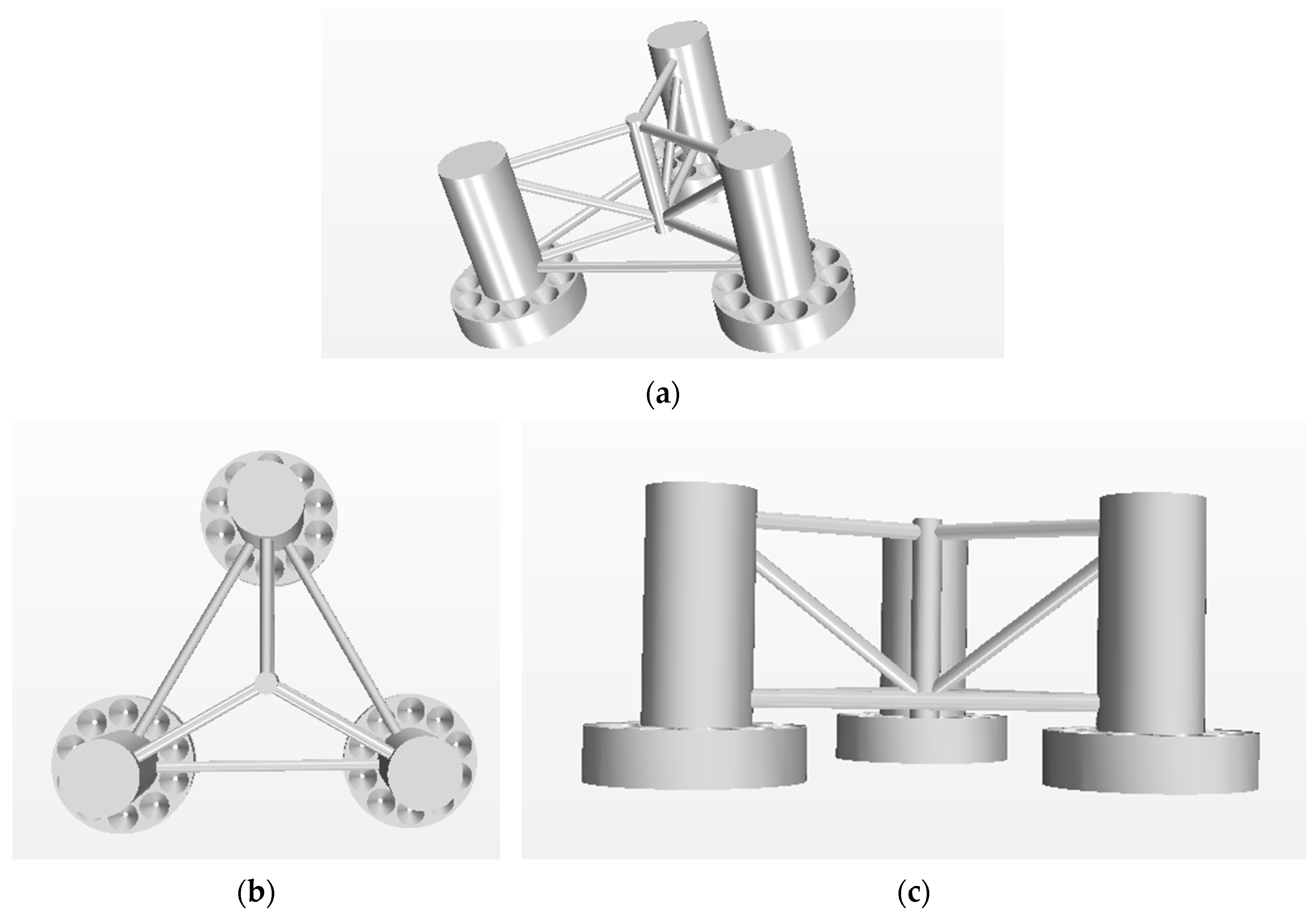 (a)

(b)

(c)