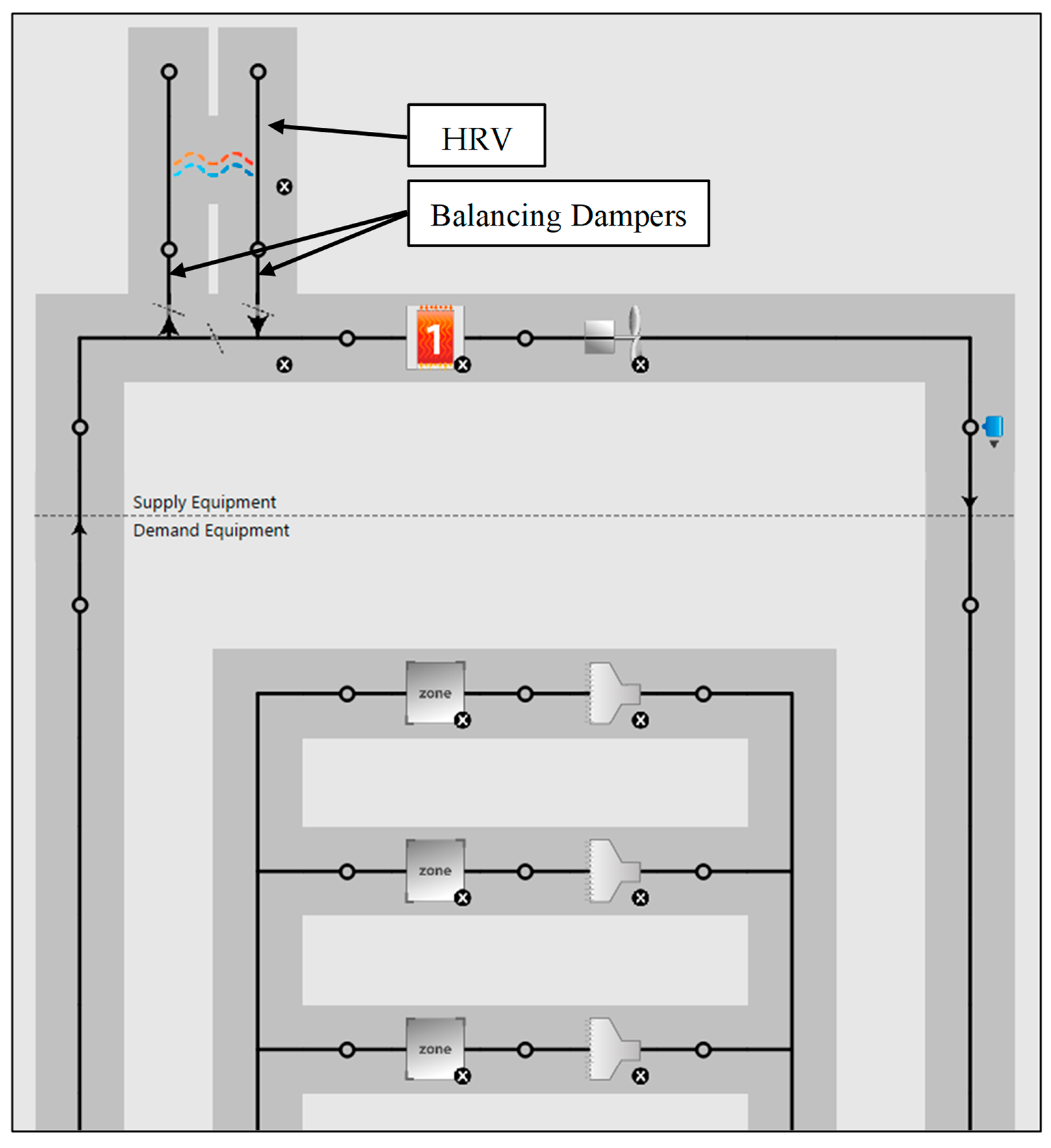 HRV

Balancing Dampers

1

Supply Equipment

Demand Equipment

zone

zone

zone