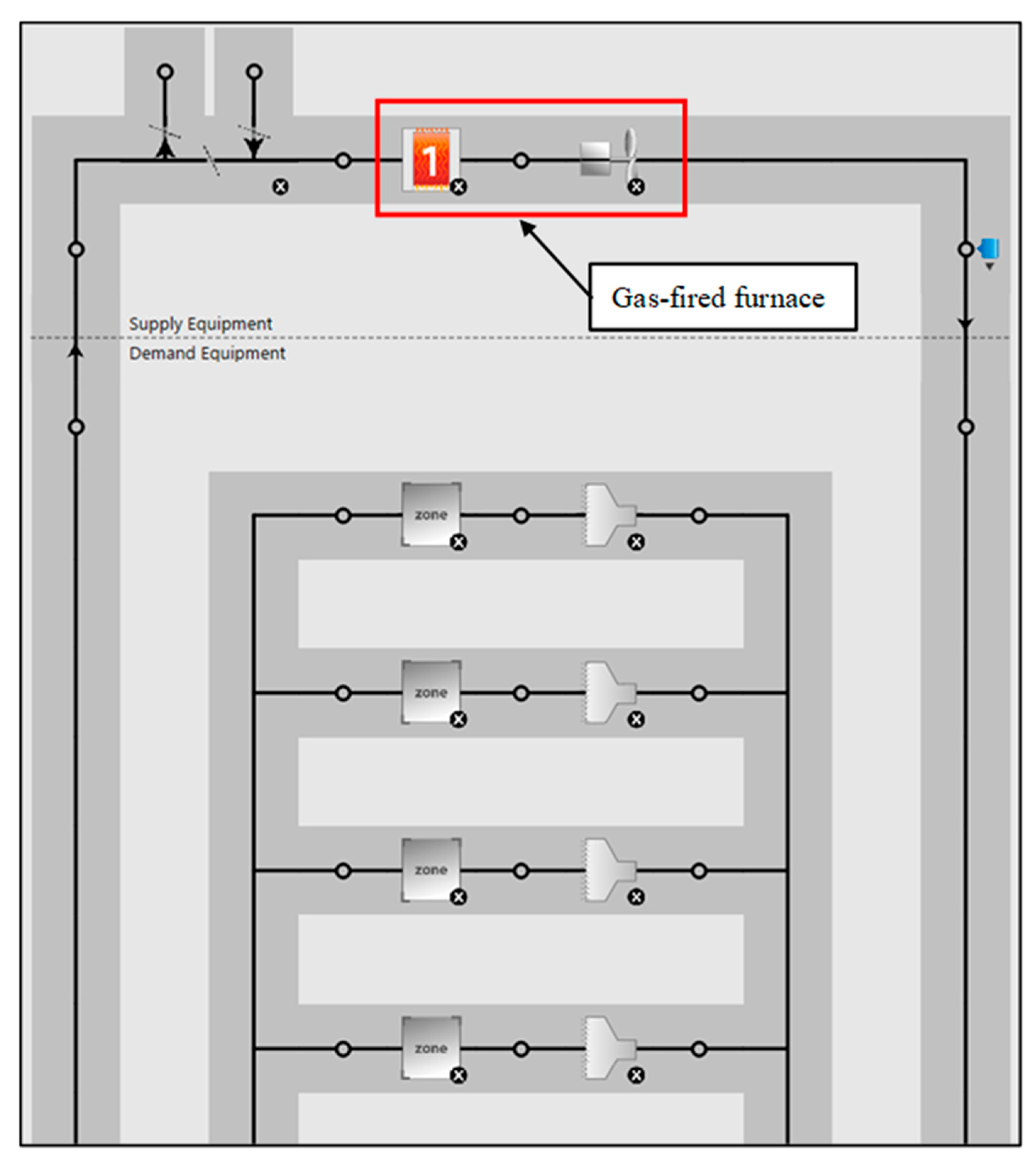 1

Gas-fired furnace

Supply Equipment

Demand Equipment

zone

zone

zone

zone