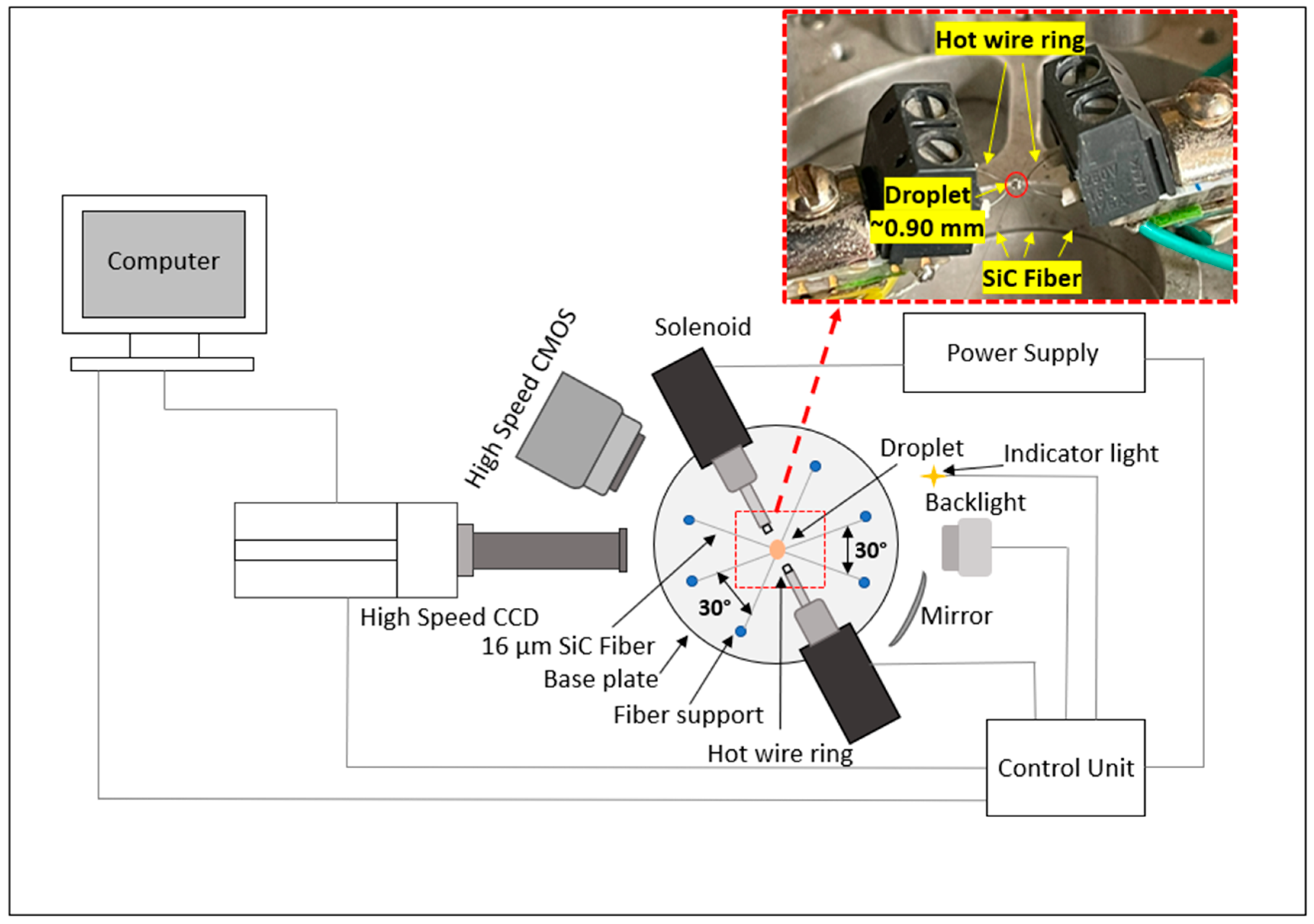 Hot wire ring

Droplet
~0.90 mm

SiC Fiber

Computer

High Speed CMOS

Solenoid

Power Supply

Droplet

Indicator light

Backlight

30°

30°

Mirror

High Speed CCD

16 µm SiC Fiber

Base plate

Fiber support

Hot wire ring

Control Unit