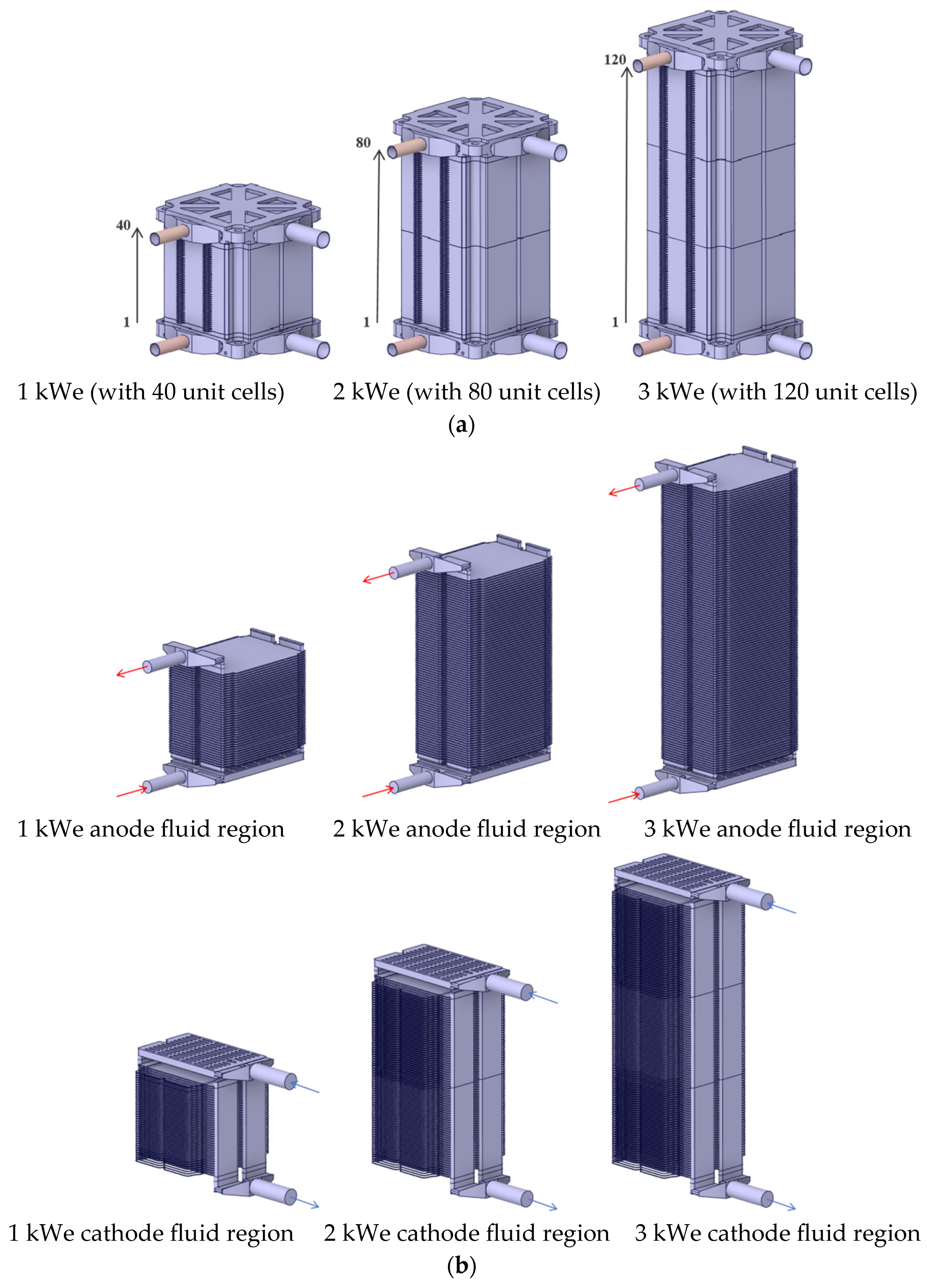 40

1

80

1

120

1

1 kWe (with 40 unit cells)

2 kWe (with 80 unit cells)

3 kWe (with 120 unit cells)

(a)

1 kWe anode fluid region

2 kWe anode fluid region

3 kWe anode fluid region

1 kWe cathode fluid region

2 kWe cathode fluid region

3 kWe cathode fluid region

(b)