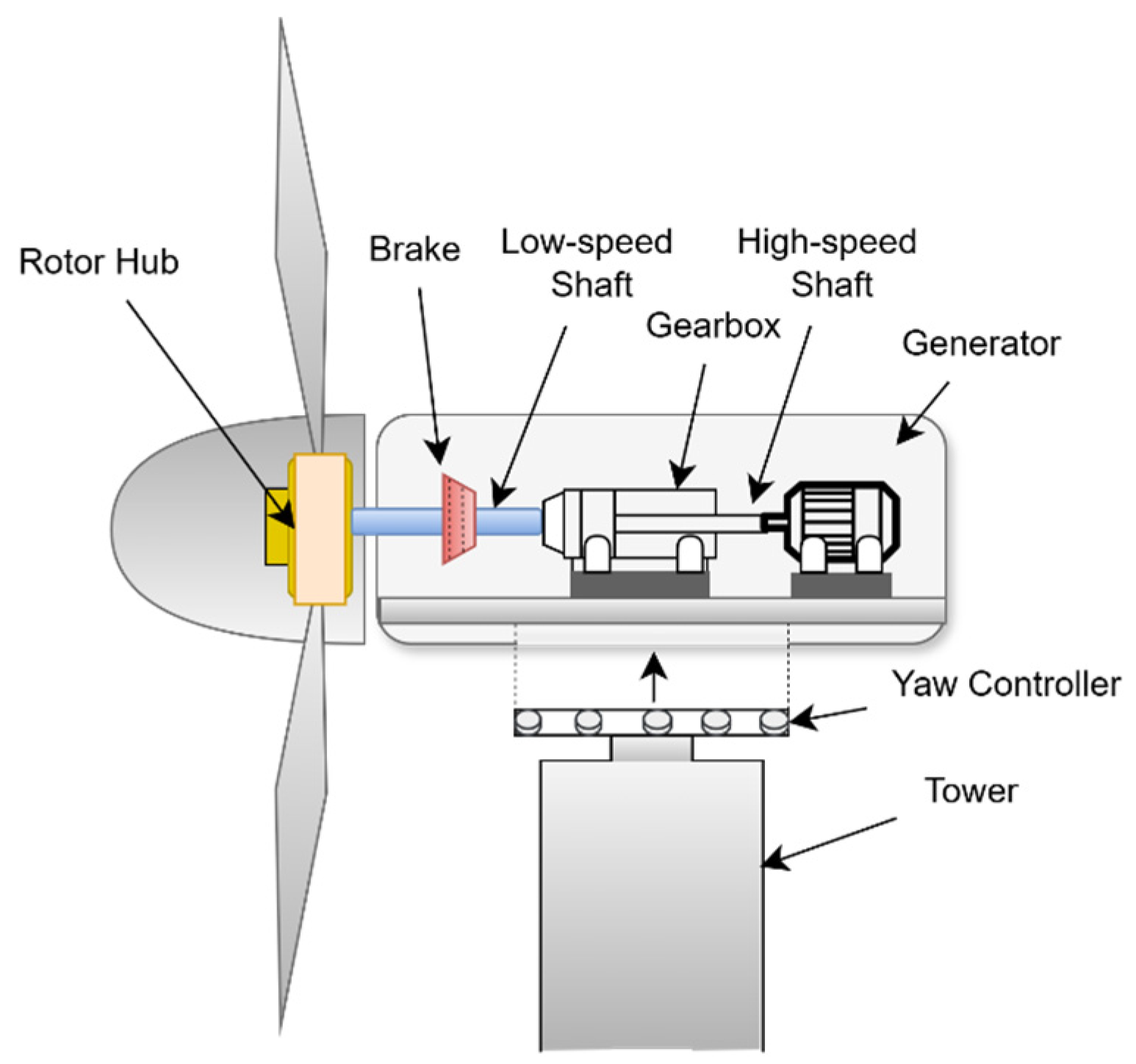 Rotor Hub

Brake

Low-speed Shaft

High-speed Shaft

Gearbox

Generator

Yaw Controller

Tower