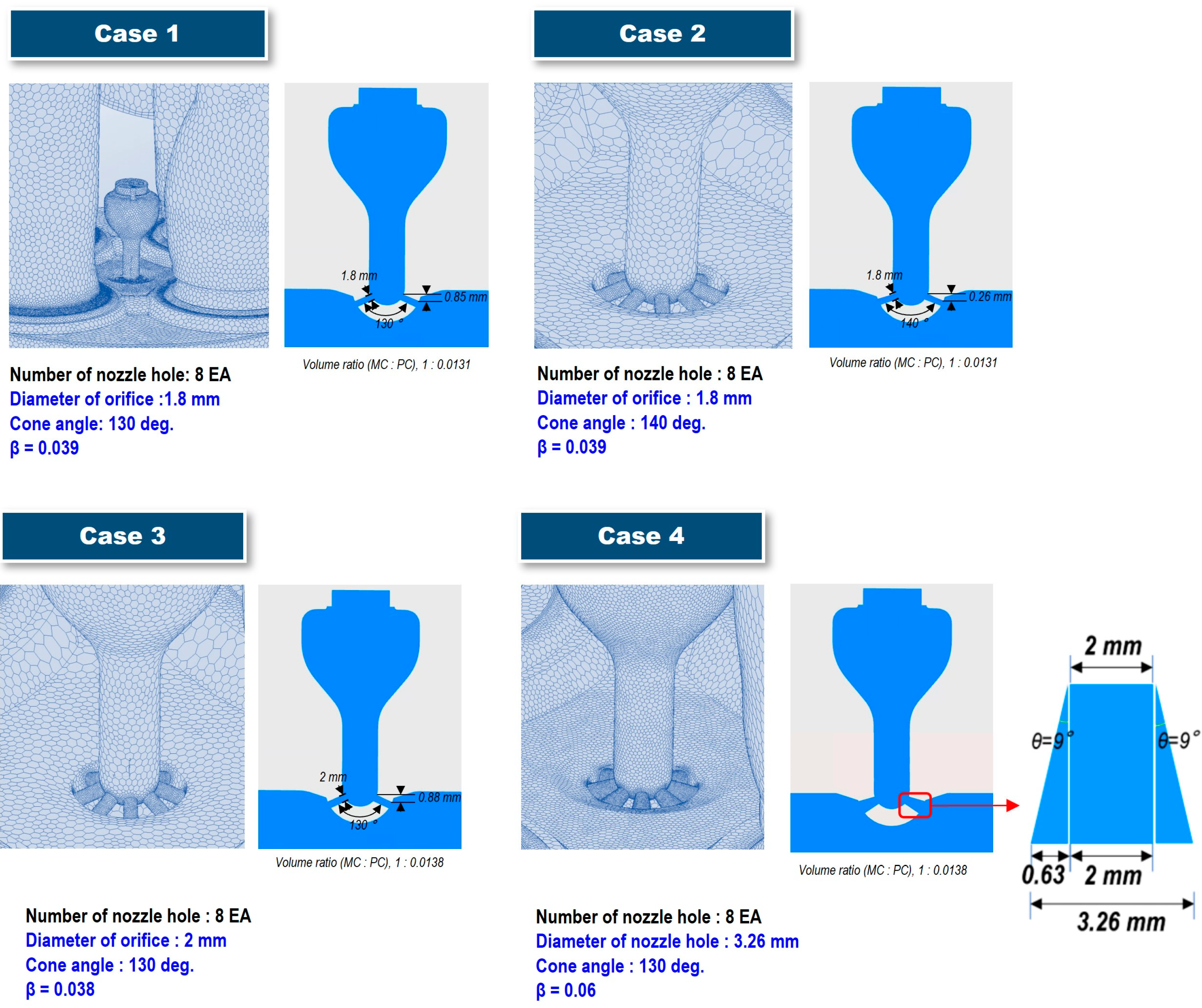 Case 1

1.8 mm
0.85 mm
130 °

Volume ratio (MC : PC), 1 : 0.0131

Number of nozzle hole: 8 EA
Diameter of orifice :1.8 mm
Cone angle: 130 deg.
β = 0.039

Case 2

1.8 mm
0.26 mm
140 °

Volume ratio (MC : PC), 1 : 0.0131

Number of nozzle hole : 8 EA
Diameter of orifice : 1.8 mm
Cone angle : 140 deg.
β = 0.039

Case 3

2 mm
0.88 mm
130 °

Volume ratio (MC : PC), 1 : 0.0138

Number of nozzle hole : 8 EA
Diameter of orifice : 2 mm
Cone angle : 130 deg.
β = 0.038

Case 4

Volume ratio (MC : PC), 1 : 0.0138

2 mm
θ=9°
θ=9°
0.63
2 mm
3.26 mm

Number of nozzle hole : 8 EA
Diameter of nozzle hole : 3.26 mm
Cone angle : 130 deg.
β = 0.06