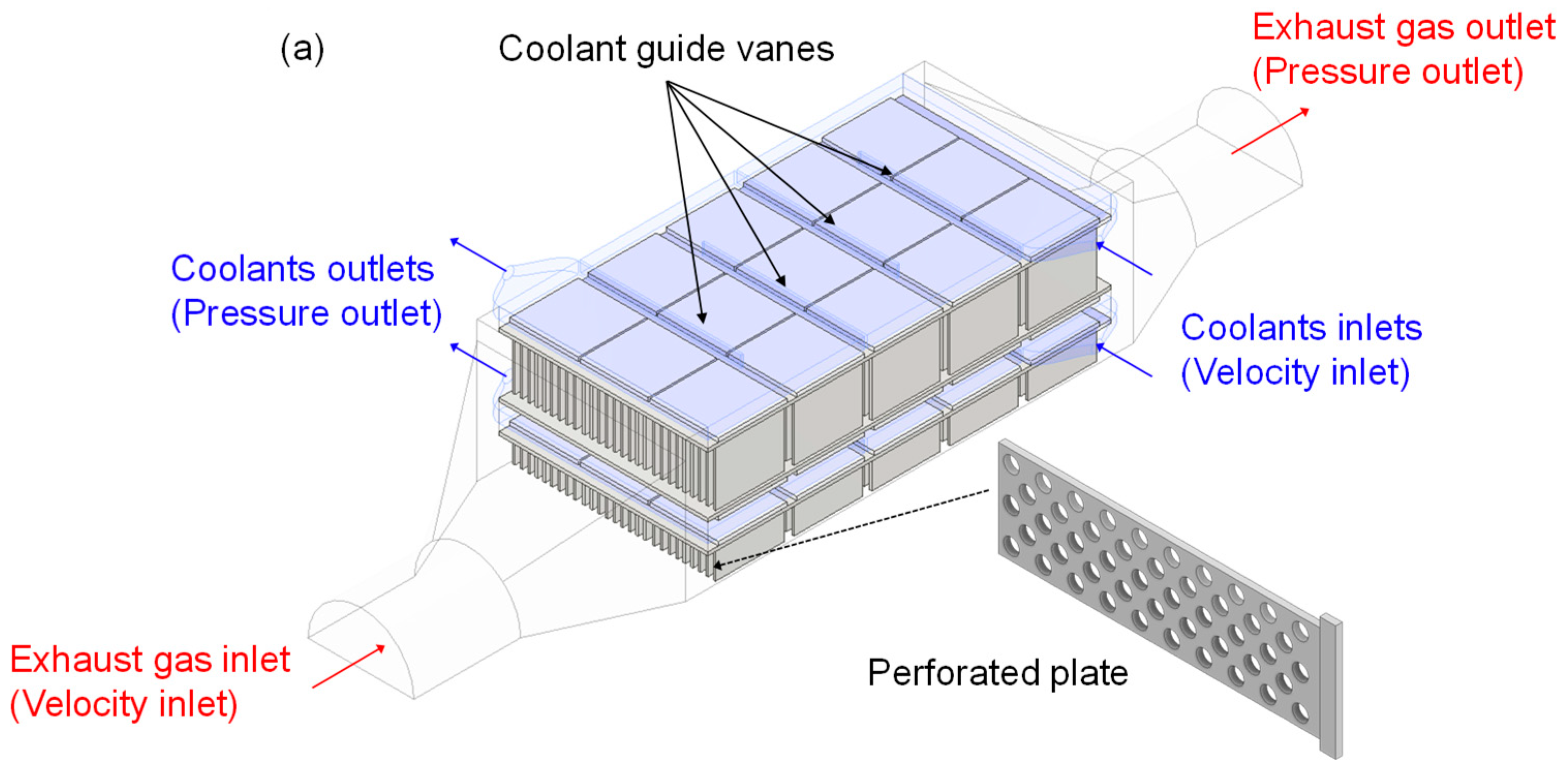 (a)

Coolant guide vanes

Exhaust gas outlet
(Pressure outlet)

Coolants outlets
(Pressure outlet)

Coolants inlets
(Velocity inlet)

Exhaust gas inlet
(Velocity inlet)

Perforated plate