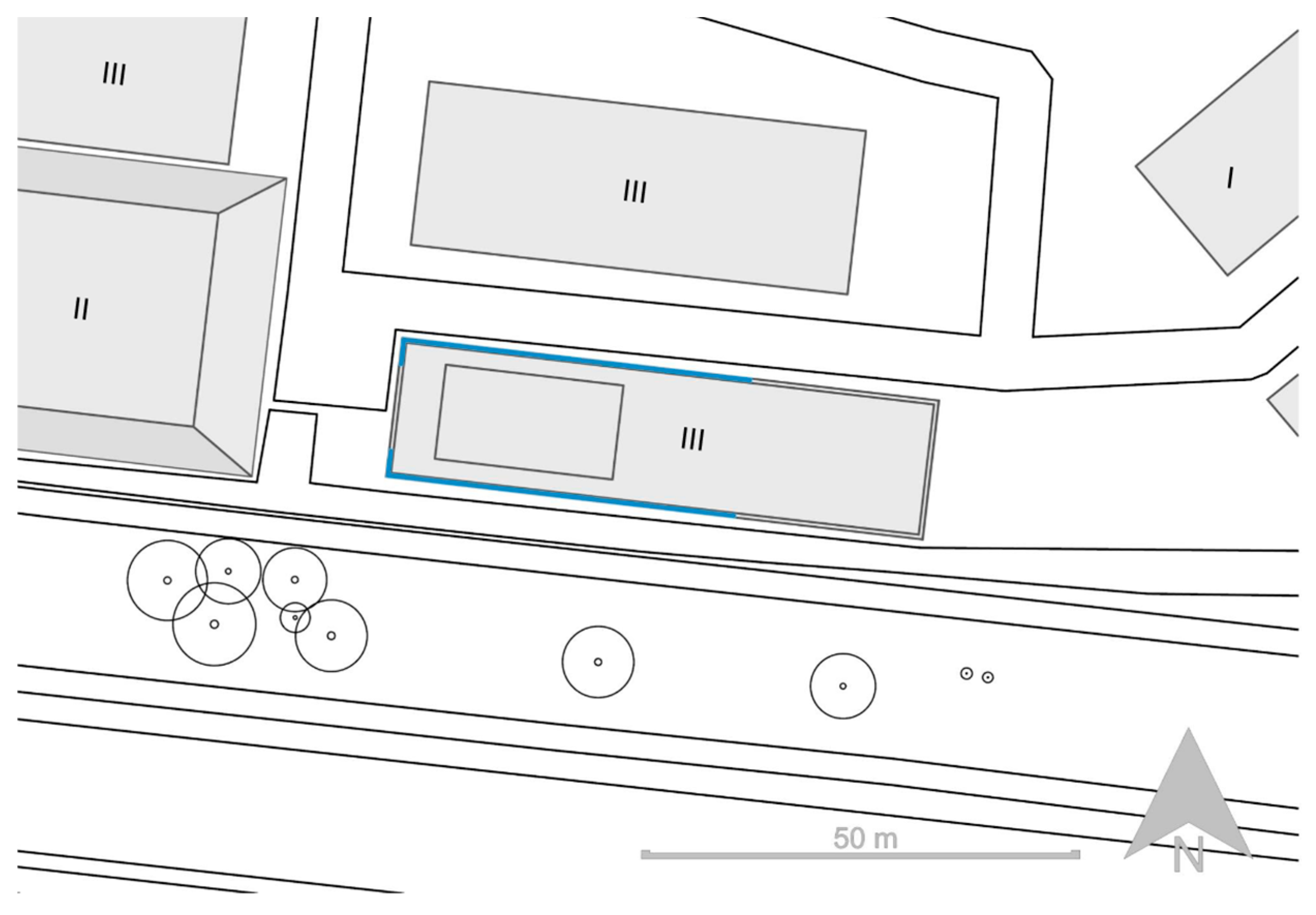 III

III

I

II

III

50 m

N