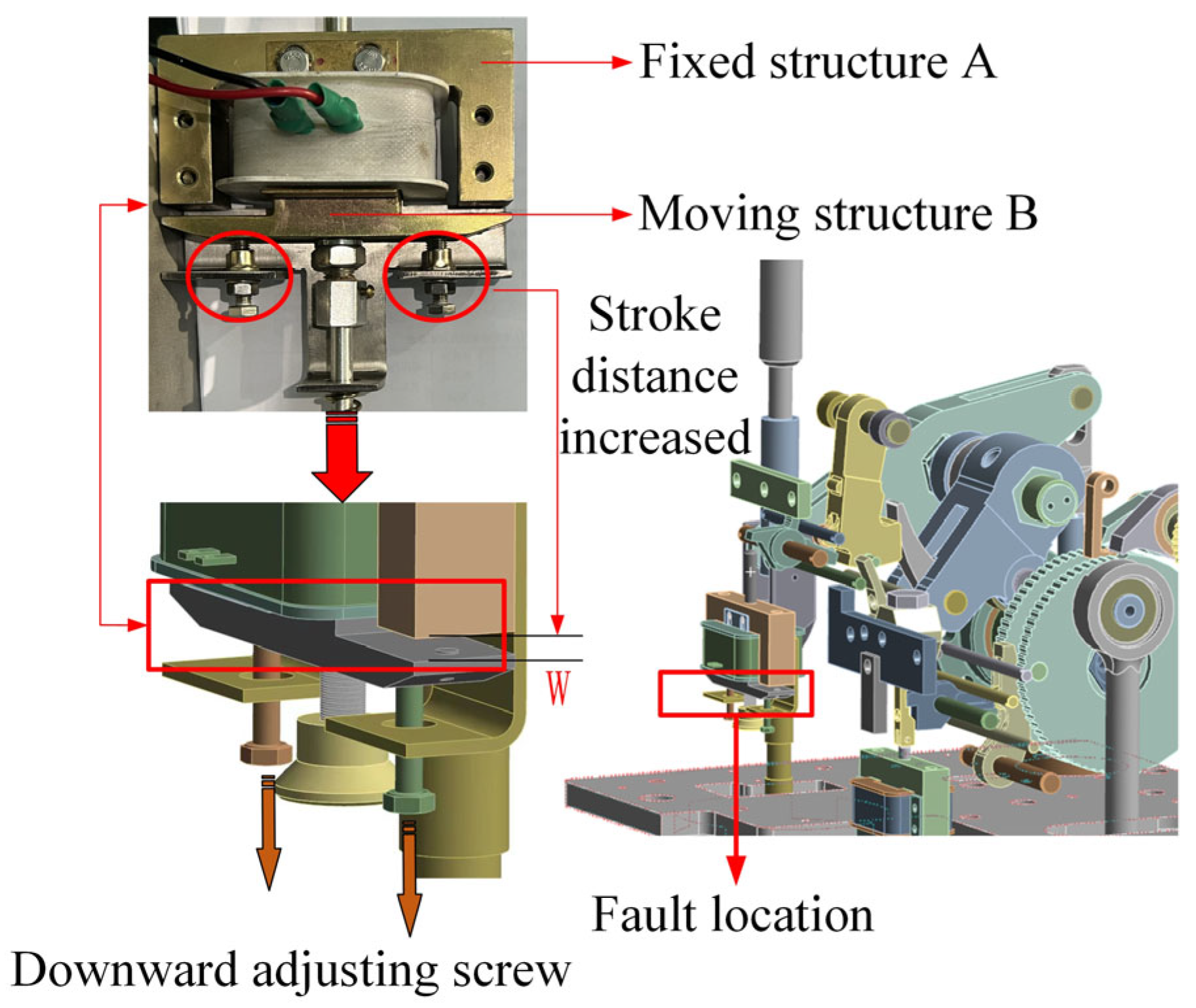 Fixed structure A

Moving structure B

Stroke distance increased

W

Fault location

Downward adjusting screw