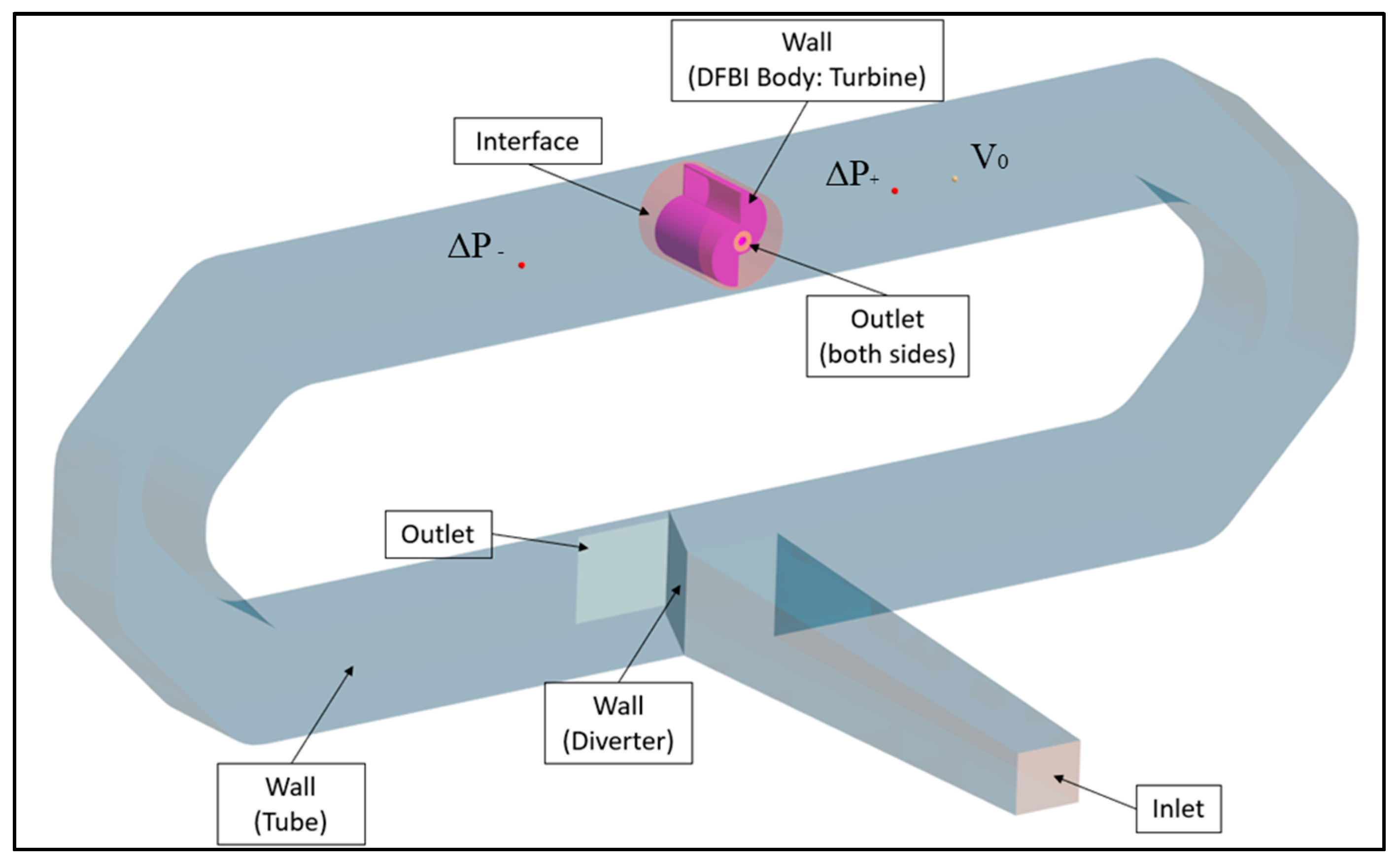 Wall
(DFBI Body: Turbine)

Interface

$\Delta P_+$

$V_0$

$\Delta P_-$

Outlet
(both sides)

Outlet

Wall
(Diverter)

Wall
(Tube)

Inlet