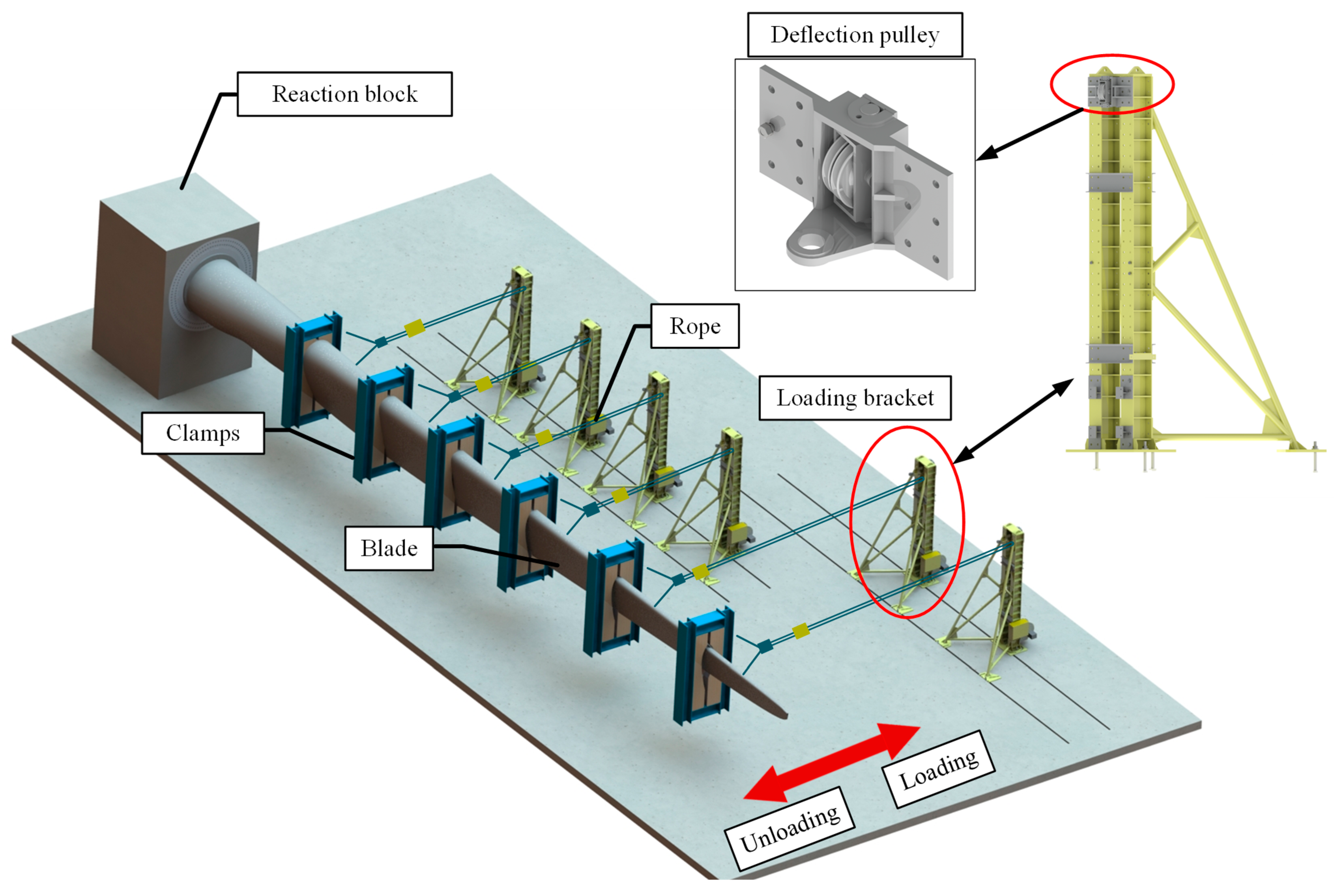 Deflection pulley

Reaction block

Rope

Loading bracket

Clamps

Blade

Loading

Unloading