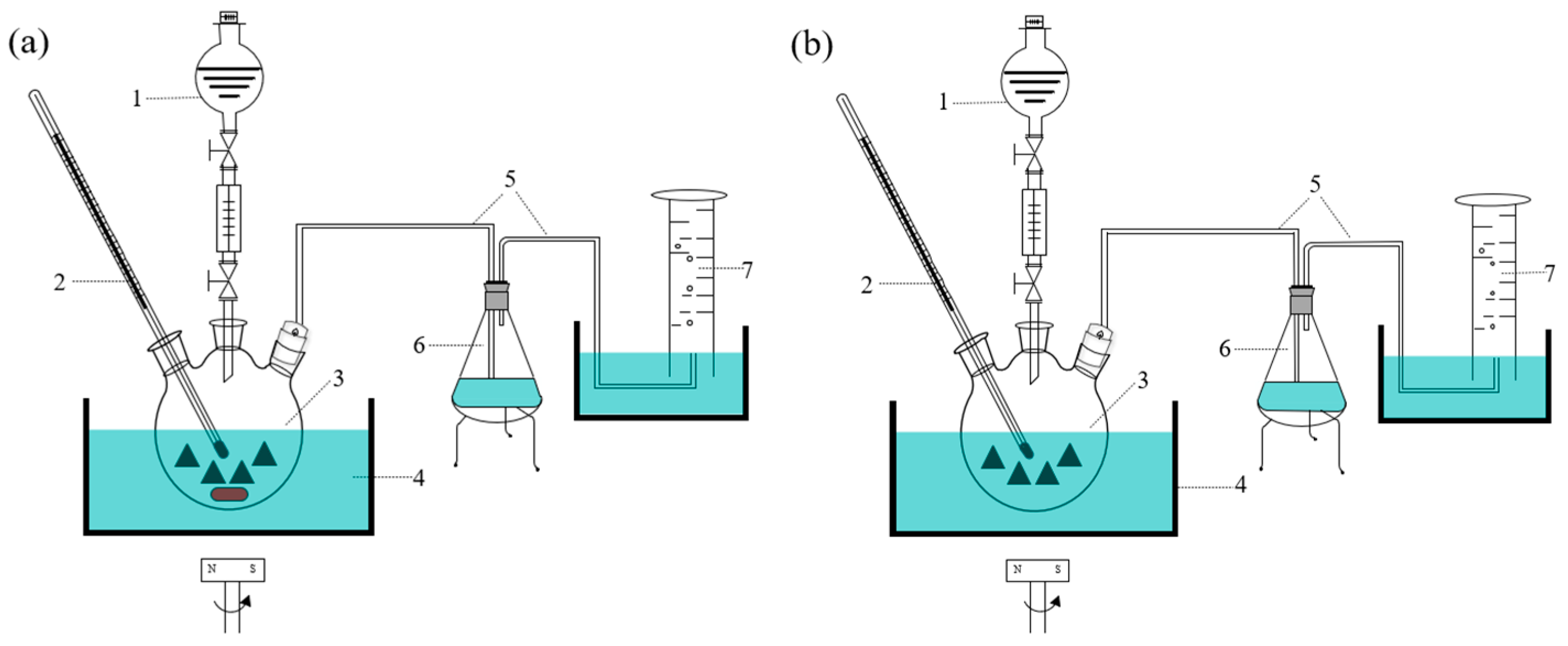 (a)
1
2
5
7
6
3
4
N S

(b)
1
2
5
7
6
3
4
N S