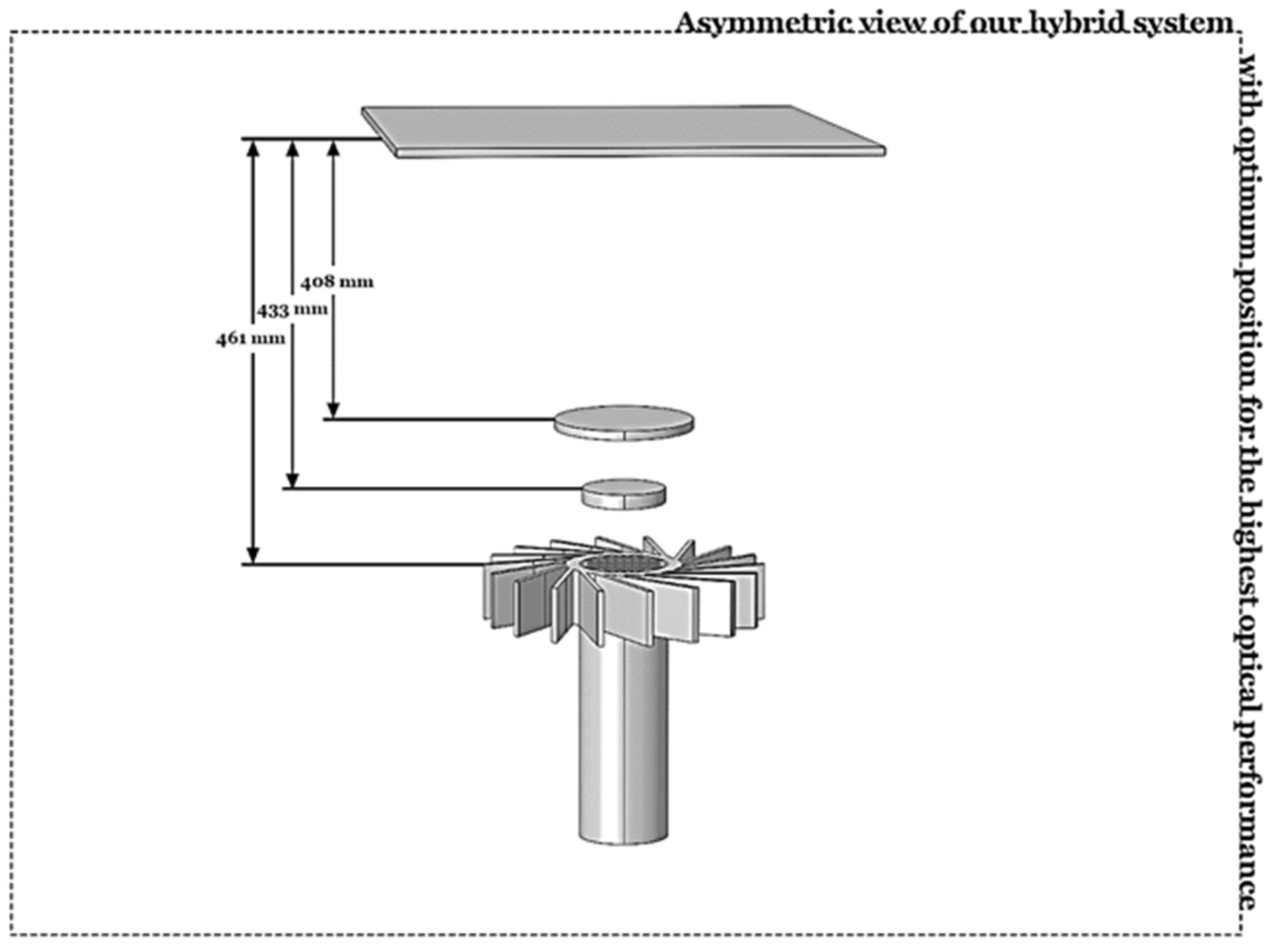 Asymmetric view of our hybrid system with optimum position for the highest optical performance

408 mm
433 mm
461 mm