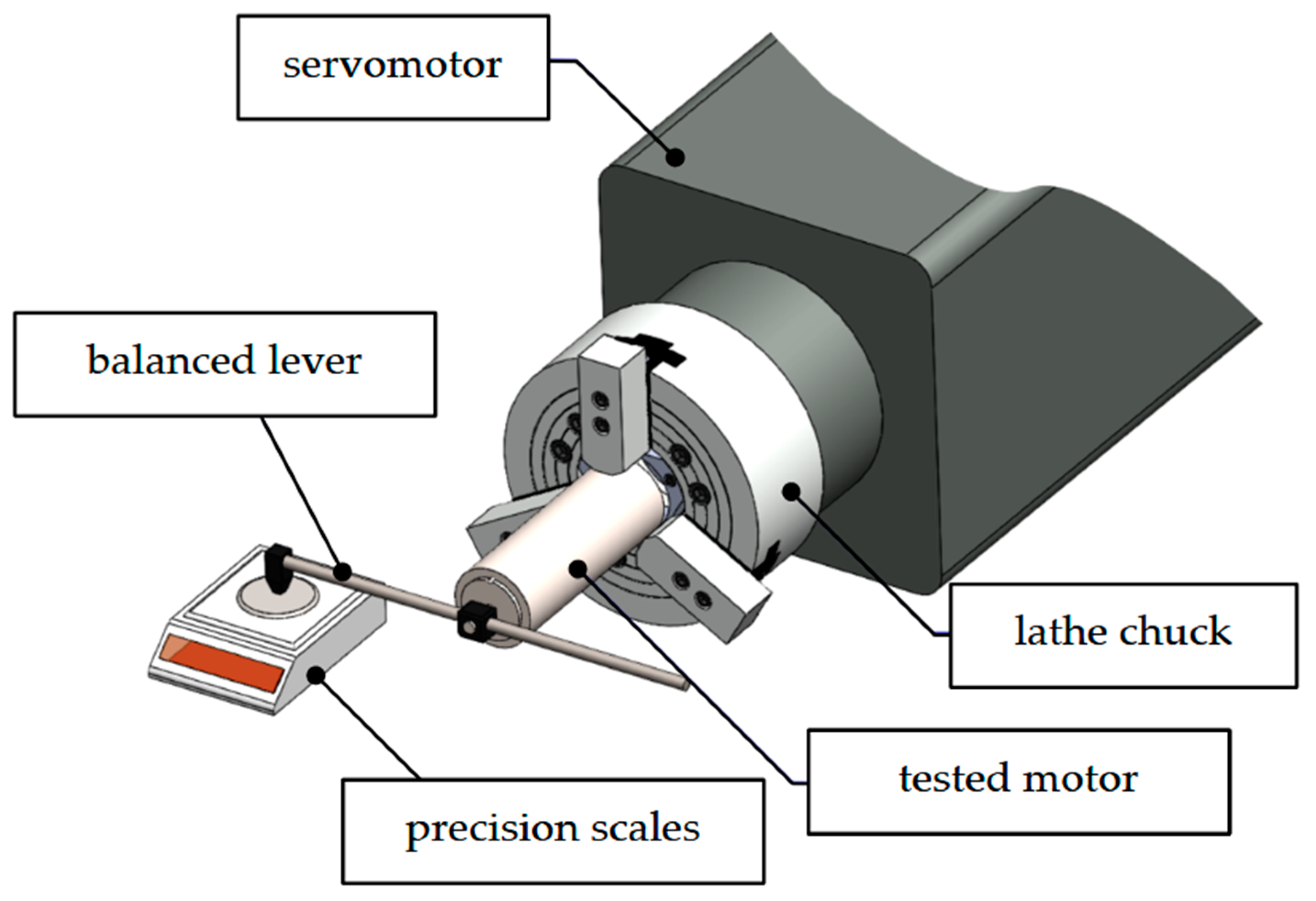 servomotor

balanced lever

lathe chuck

tested motor

precision scales