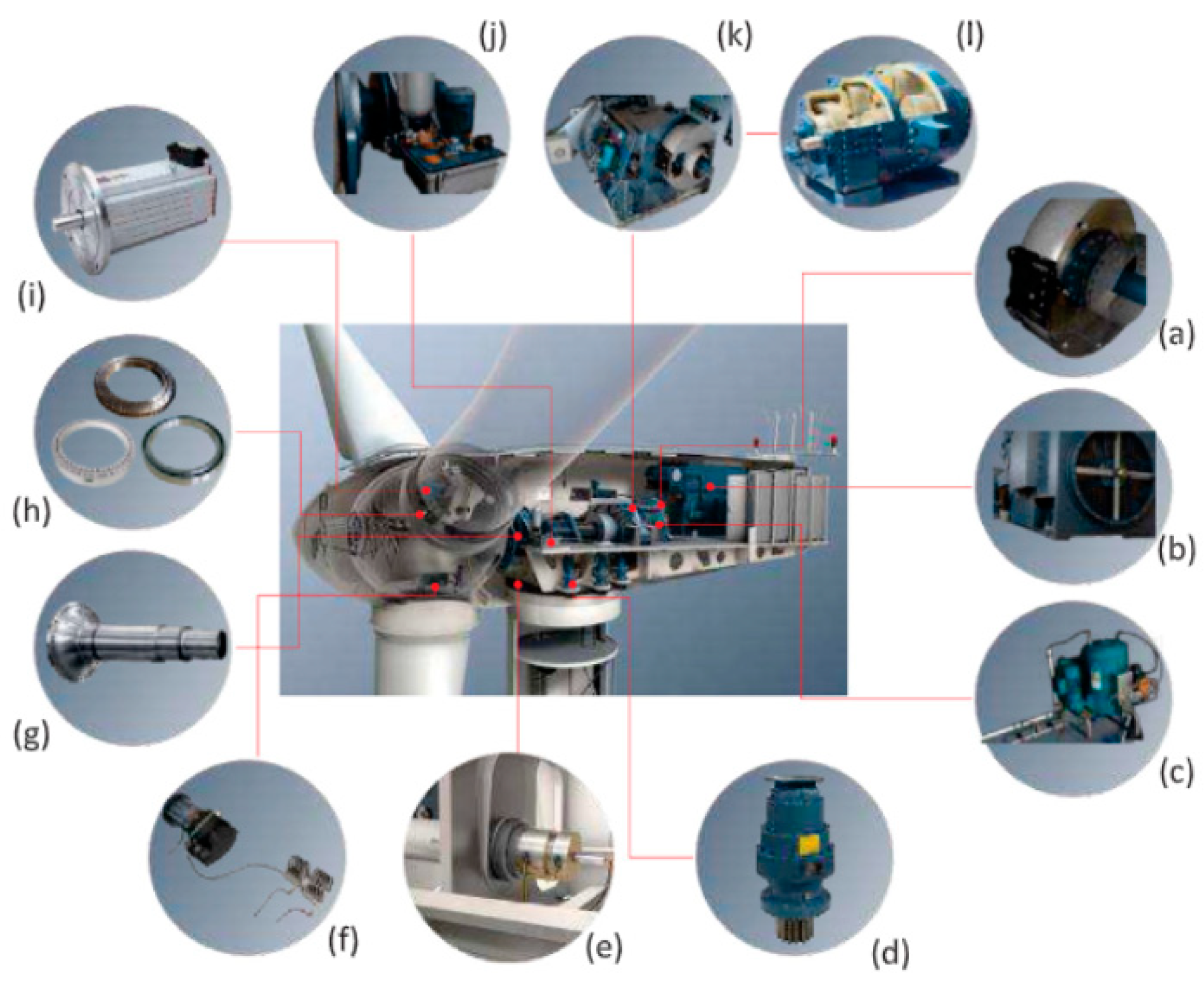 (j)
(k)
(l)
(i)
(a)
(h)
(b)
(g)
(c)
(f)
(e)
(d)