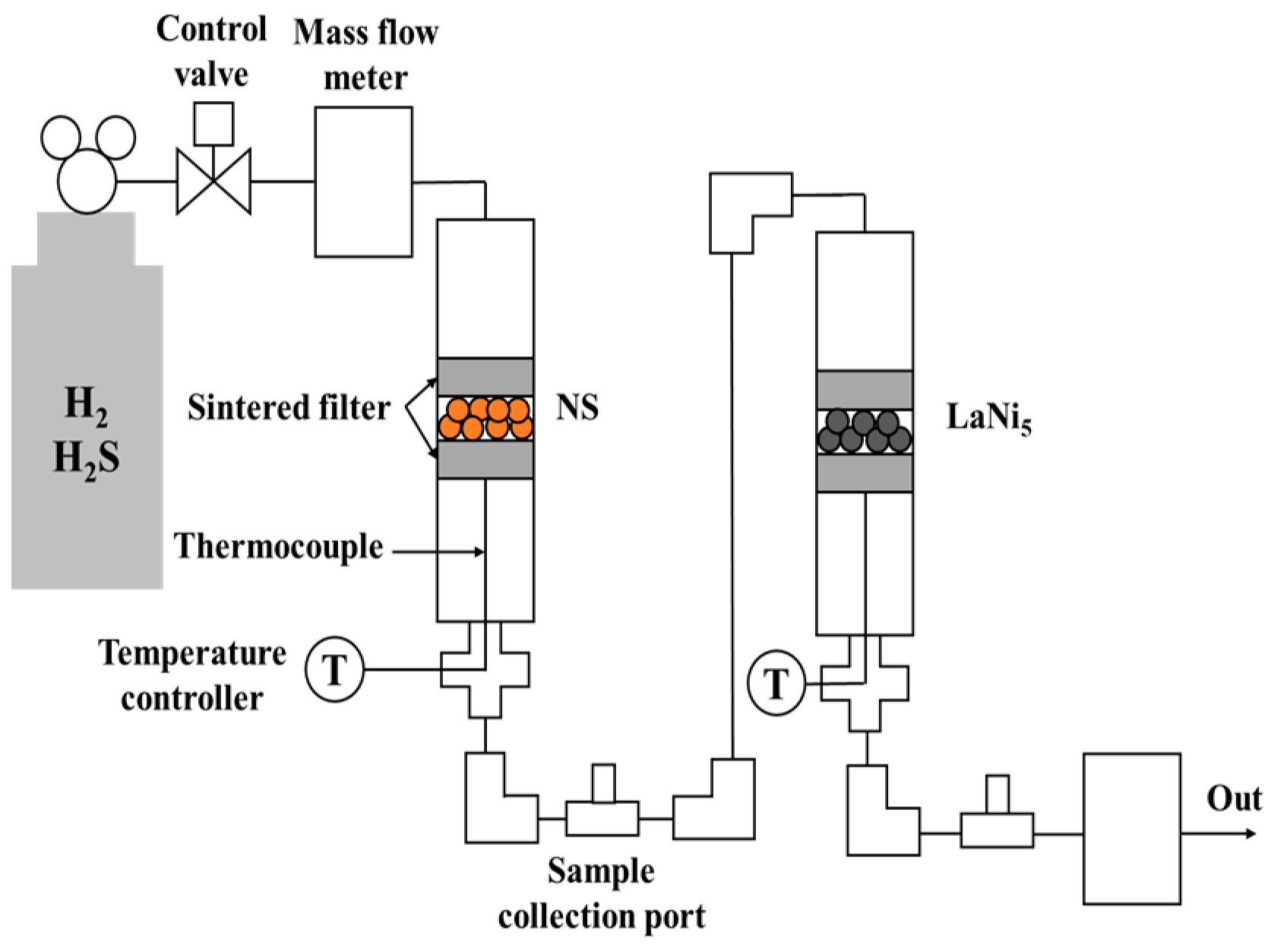 Control valve

Mass flow meter

$H_2$
$H_2S$

Sintered filter

NS

$LaNi_5$

Thermocouple

Temperature controller

T

T

Sample collection port

Out