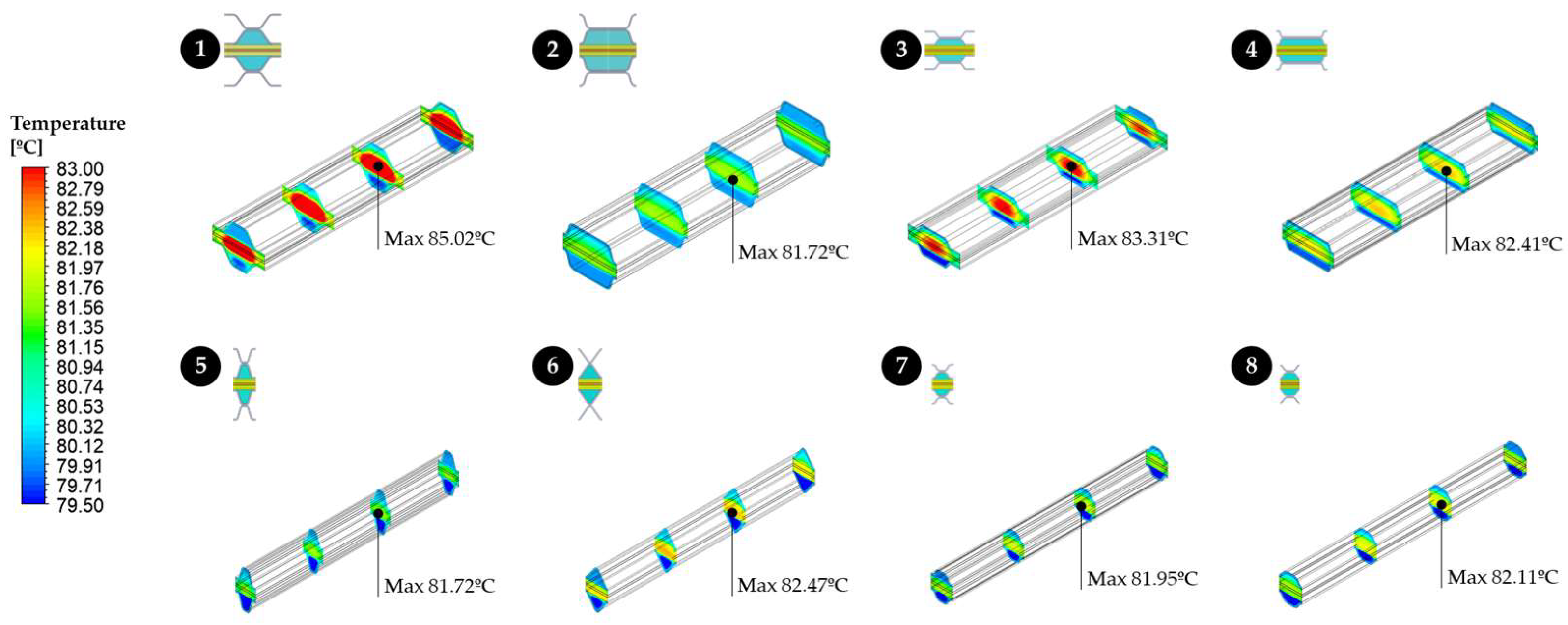 Temperature [ºC]
83.00
82.79
82.59
82.38
82.18
81.97
81.76
81.56
81.35
81.15
80.94
80.74
80.53
80.32
80.12
79.91
79.71
79.50

1
Max 85.02ºC

2
Max 81.72ºC

3
Max 83.31ºC

4
Max 82.41ºC

5
Max 81.72ºC

6
Max 82.47ºC

7
Max 81.95ºC

8
Max 82.11ºC